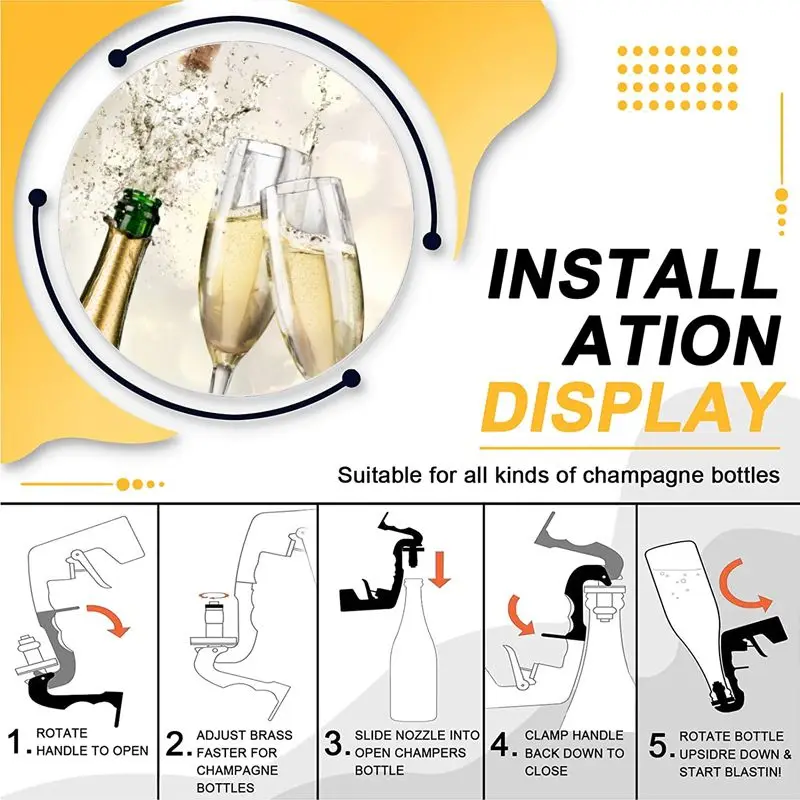 INSTALL
ATION
DISPLAY

Suitable for all kinds of champagne bottles

1. ROTATE HANDLE TO OPEN

2. ADJUST BRASS FASTER FOR CHAMPAGNE BOTTLES

3. SLIDE NOZZLE INTO OPEN CHAMPERS BOTTLE

4. CLAMP HANDLE BACK DOWN TO CLOSE

5. ROTATE BOTTLE UPSIDRE DOWN & START BLASTIN!