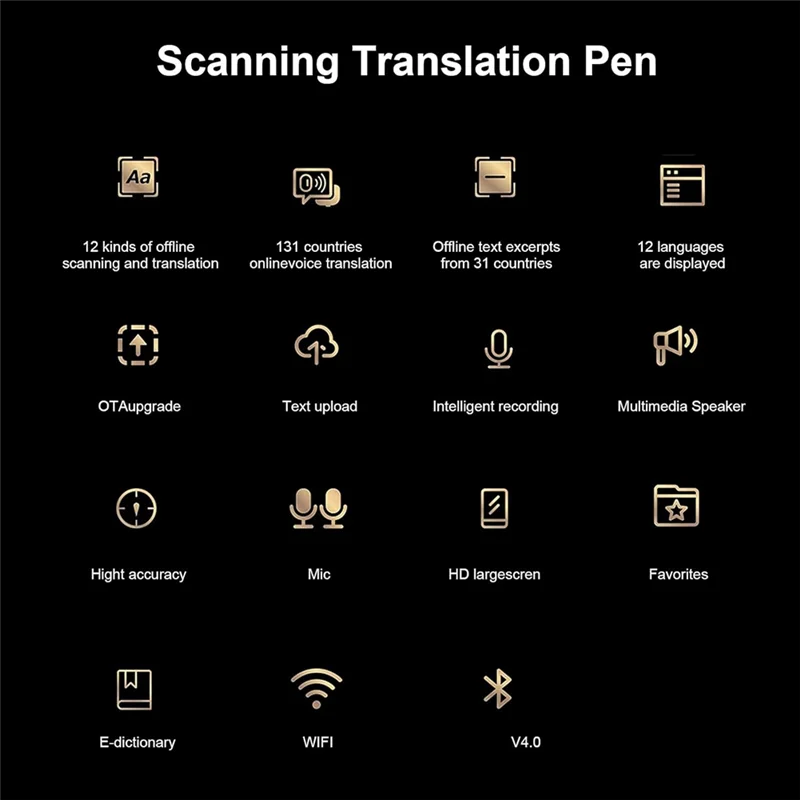 Scanning Translation Pen

Aa

12 kinds of offline scanning and translation

131 countries onlinevoice translation

Offline text excerpts from 31 countries

12 languages are displayed

OTAupgrade

Text upload

Intelligent recording

Multimedia Speaker

Hight accuracy

Mic

HD largescren

Favorites

E-dictionary

WIFI

V4.0