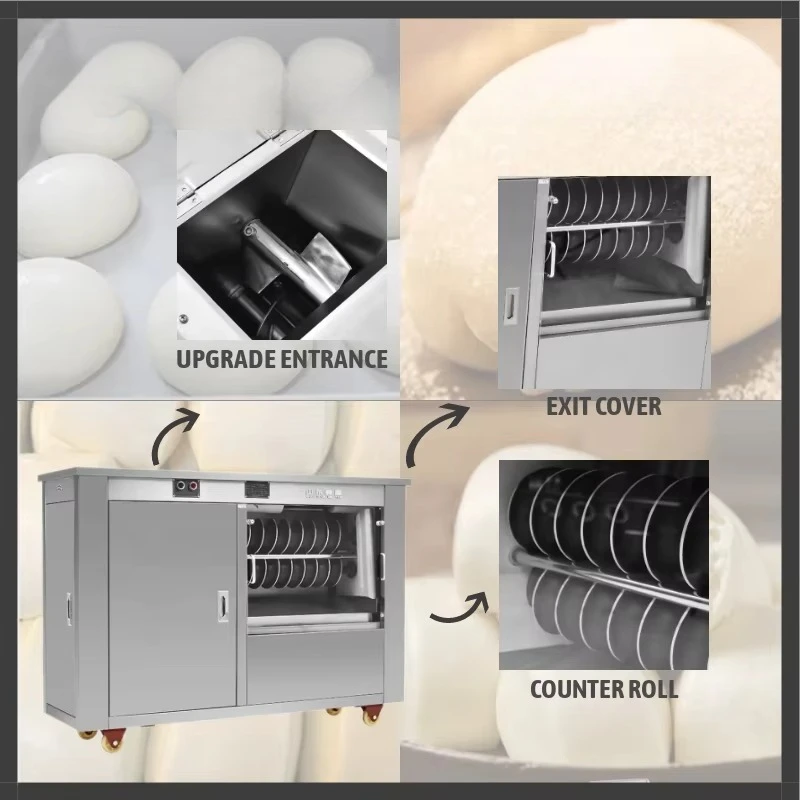 UPGRADE ENTRANCE

EXIT COVER

COUNTER ROLL