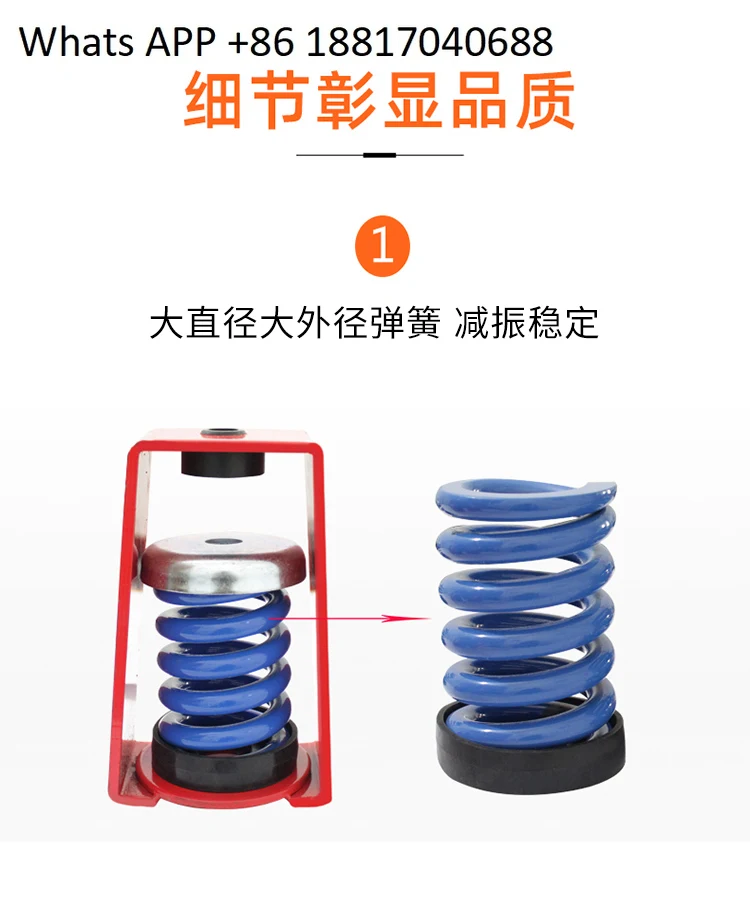 Whats APP +86 18817040688

细节彰显品质

1

大直径大外径弹簧 减振稳定