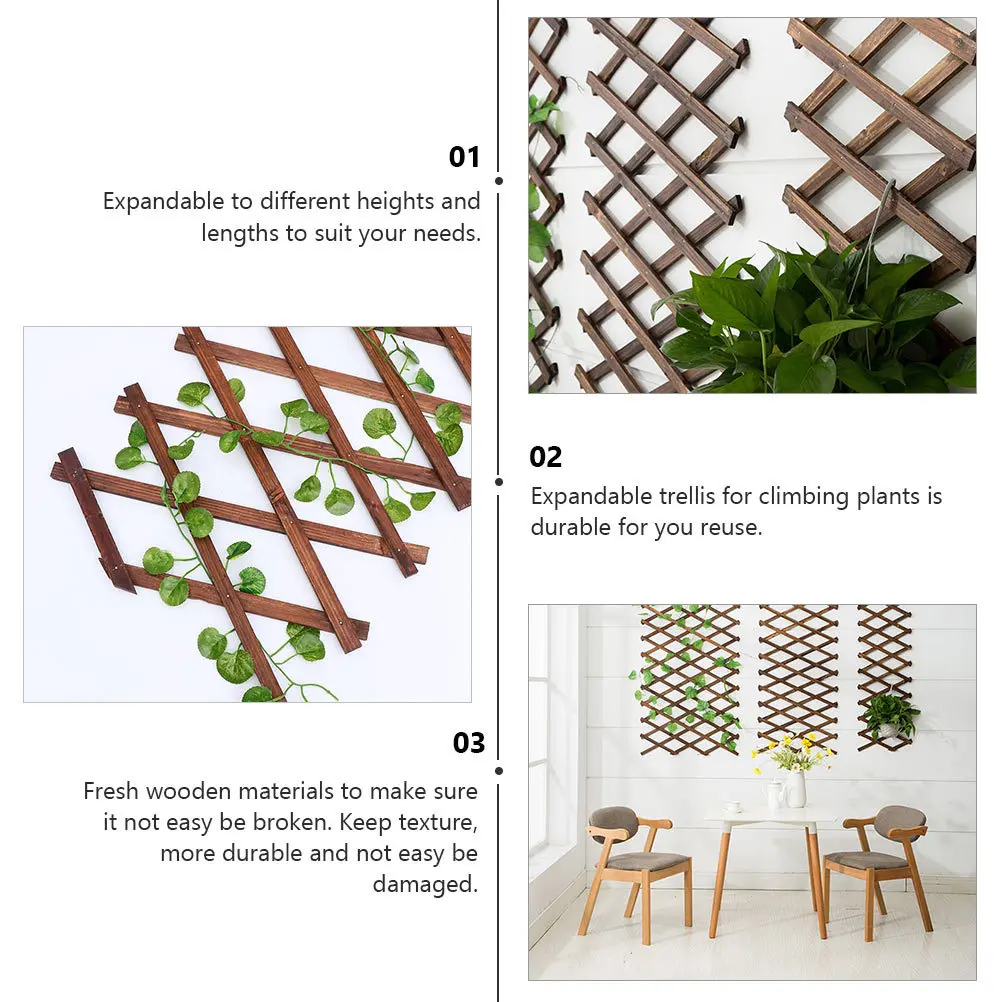 01

Expandable to different heights and lengths to suit your needs.

02

Expandable trellis for climbing plants is durable for you reuse.

03

Fresh wooden materials to make sure it not easy be broken. Keep texture, more durable and not easy be damaged.