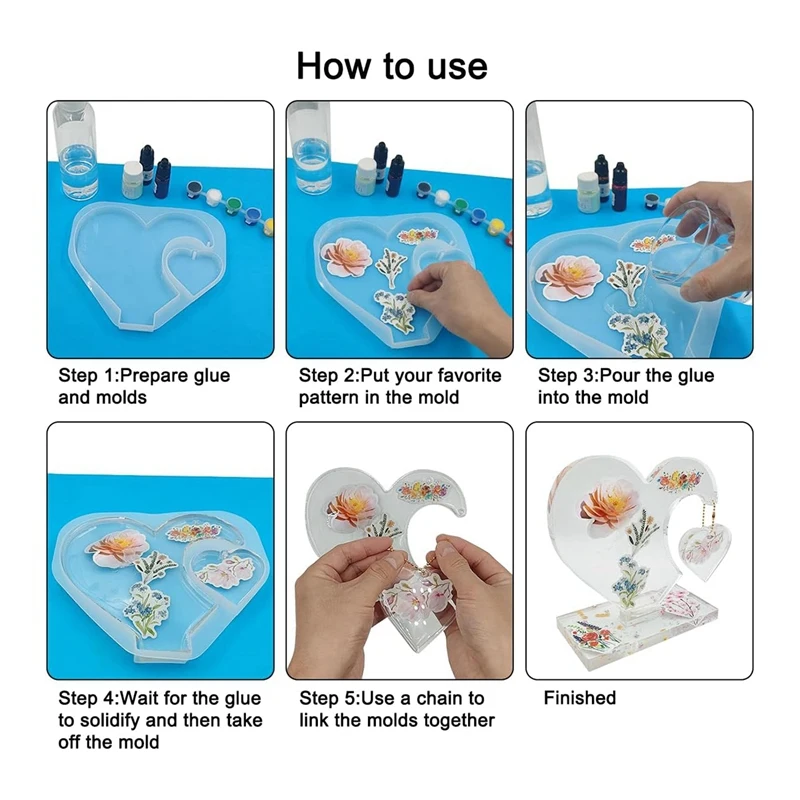 How to use

Step 1:Prepare glue and molds

Step 2:Put your favorite pattern in the mold

Step 3:Pour the glue into the mold

Step 4:Wait for the glue to solidify and then take off the mold

Step 5:Use a chain to link the molds together

Finished