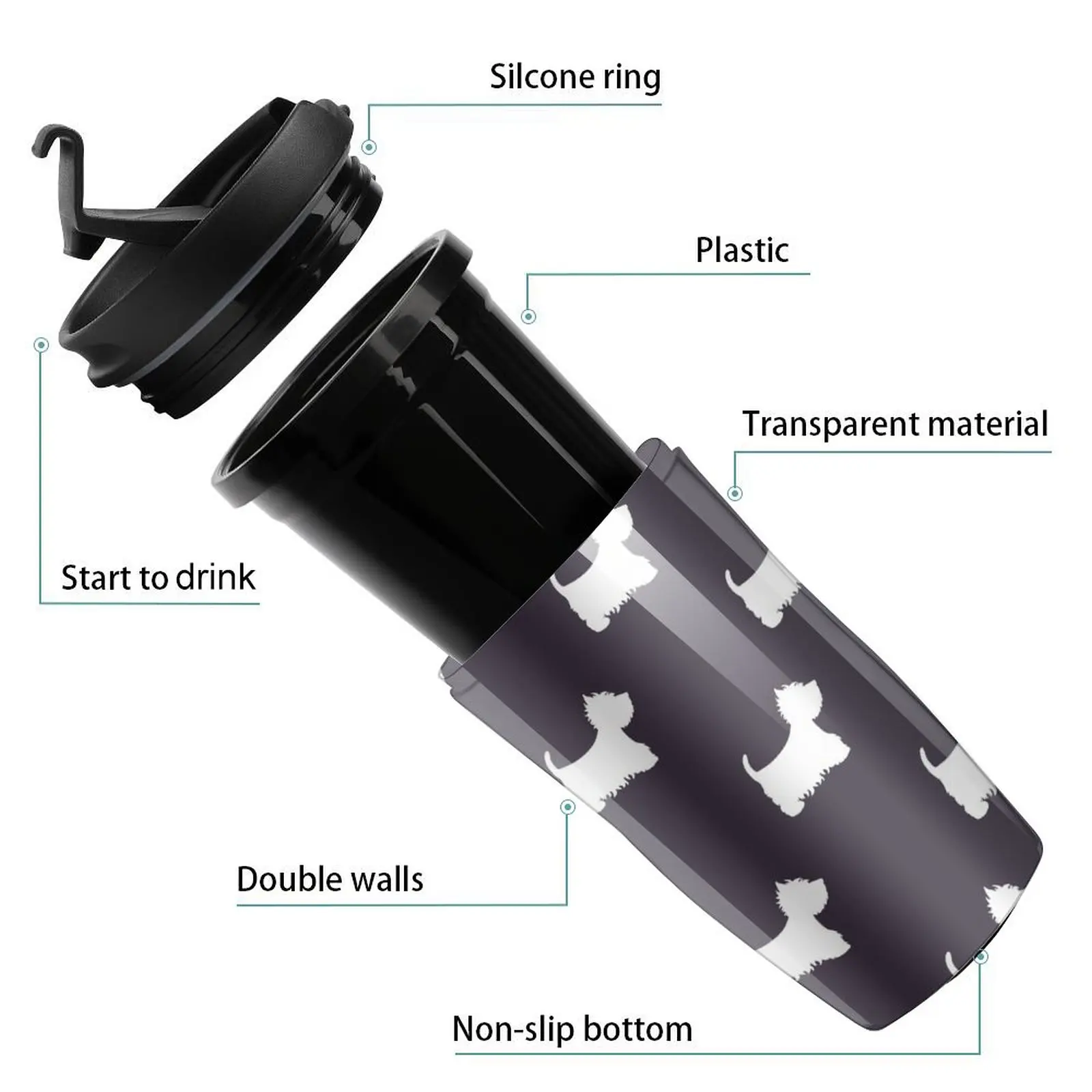 Silcone ring

Plastic

Transparent material

Start to drink

Double walls

Non-slip bottom