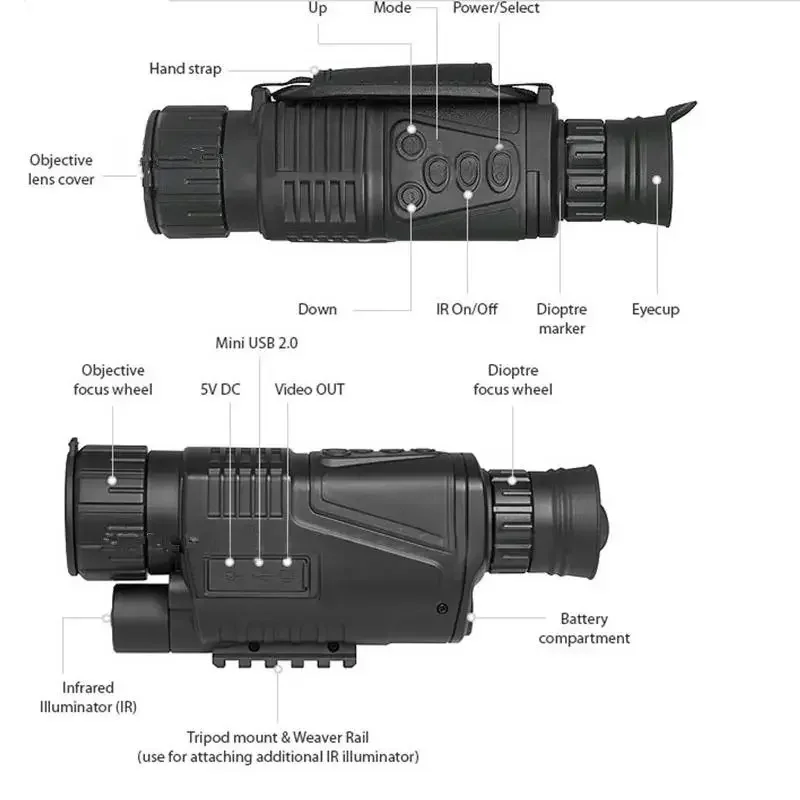 Up
Mode
Power/Select
Hand strap
Objective lens cover
Down
IR On/Off
Dioptre marker
Eyecup

Mini USB 2.0
Objective focus wheel
5V DC
Video OUT
Dioptre focus wheel
Battery compartment
Infrared Illuminator (IR)
Tripod mount & Weaver Rail (use for attaching additional IR illuminator)