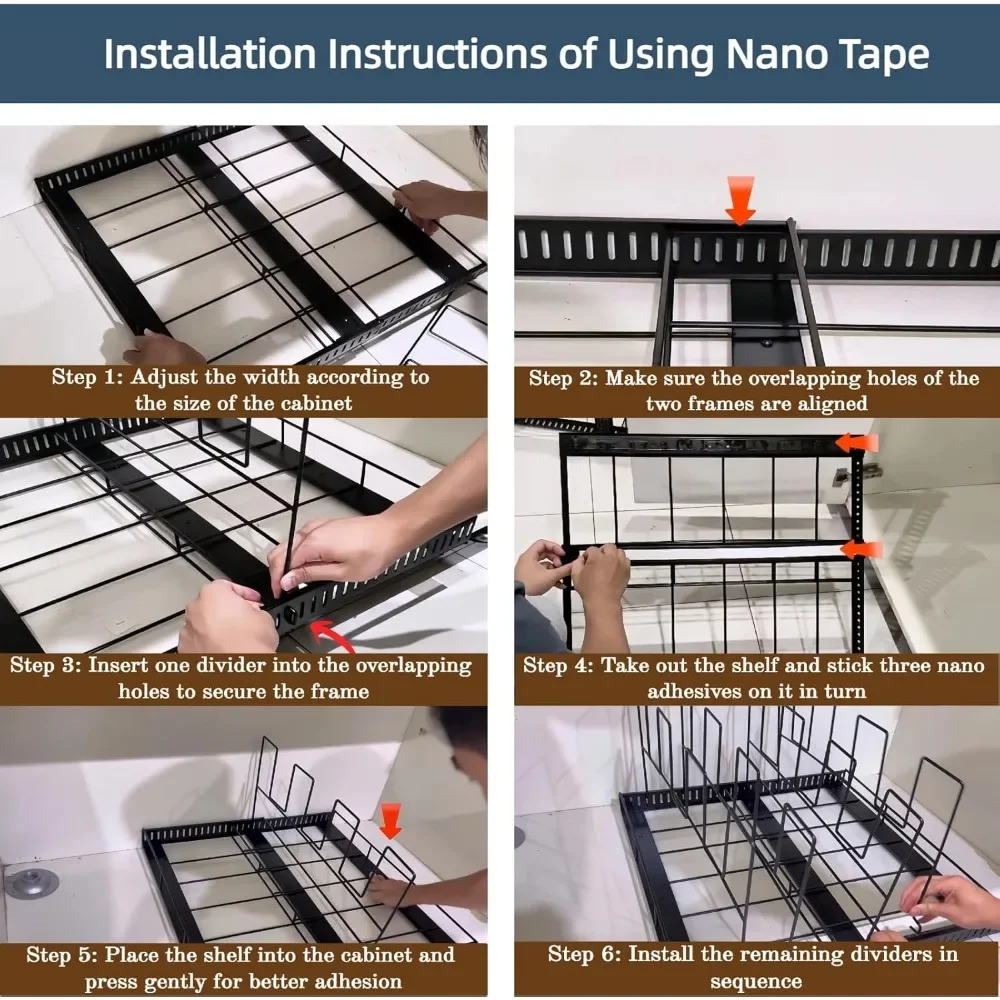 Installation Instructions of Using Nano Tape

Step 1: Adjust the width according to the size of the cabinet

Step 2: Make sure the overlapping holes of the two frames are aligned

Step 3: Insert one divider into the overlapping holes to secure the frame

Step 4: Take out the shelf and stick three nano adhesives on it in turn

Step 5: Place the shelf into the cabinet and press gently for better adhesion

Step 6: Install the remaining dividers in sequence