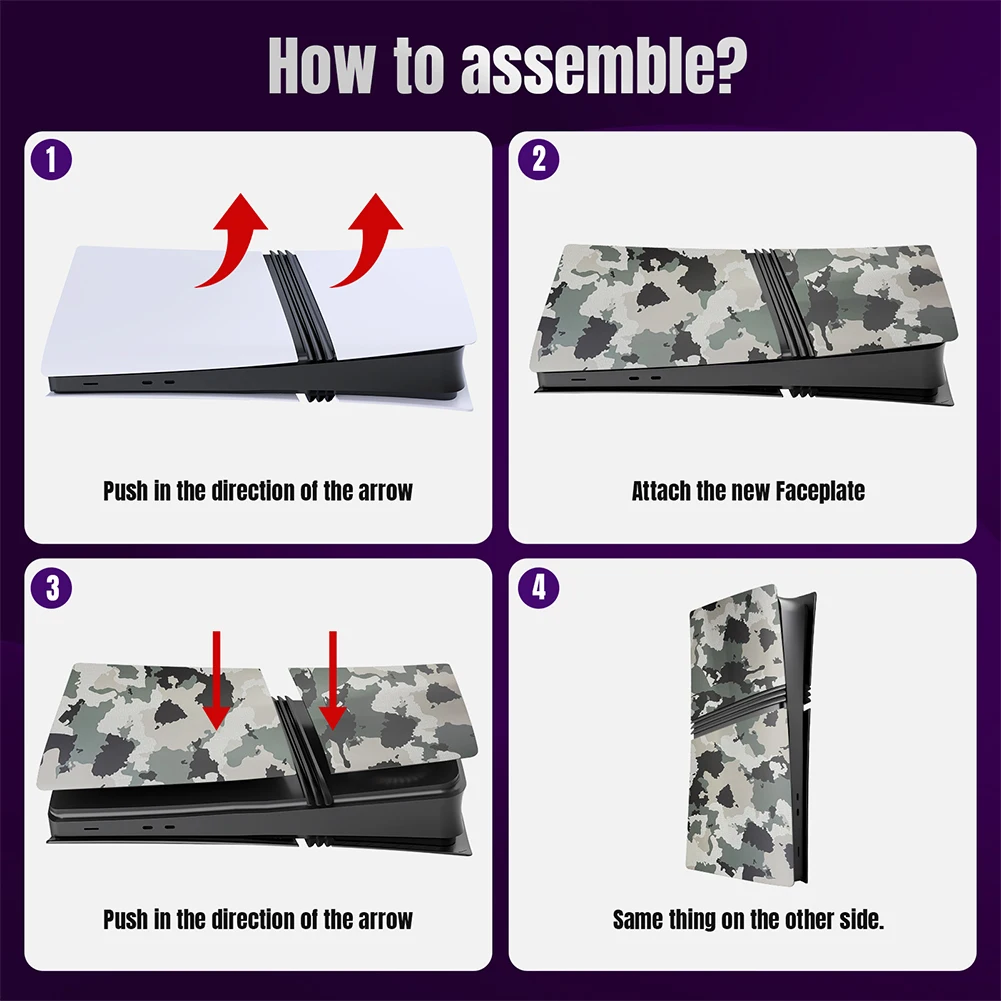 How to assemble?

1

Push in the direction of the arrow

2

Attach the new Faceplate

3

Push in the direction of the arrow

4

Same thing on the other side.