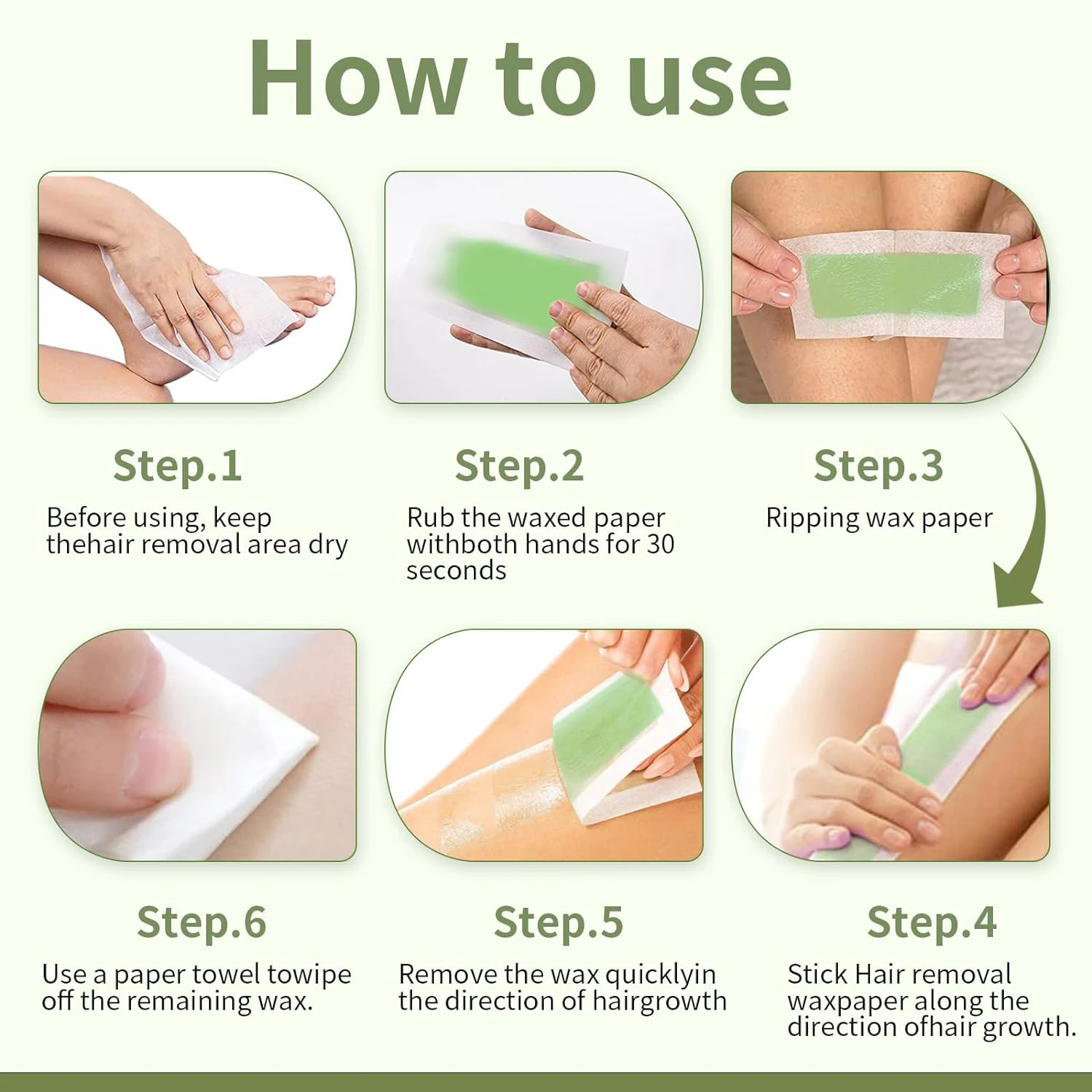 How to use

Step.1
Before using, keep thehair removal area dry

Step.2
Rub the waxed paper withboth hands for 30 seconds

Step.3
Ripping wax paper

Step.6
Use a paper towel towipe off the remaining wax.

Step.5
Remove the wax quicklyin the direction of hairgrowth

Step.4
Stick Hair removal waxpaper along the direction ofhair growth.