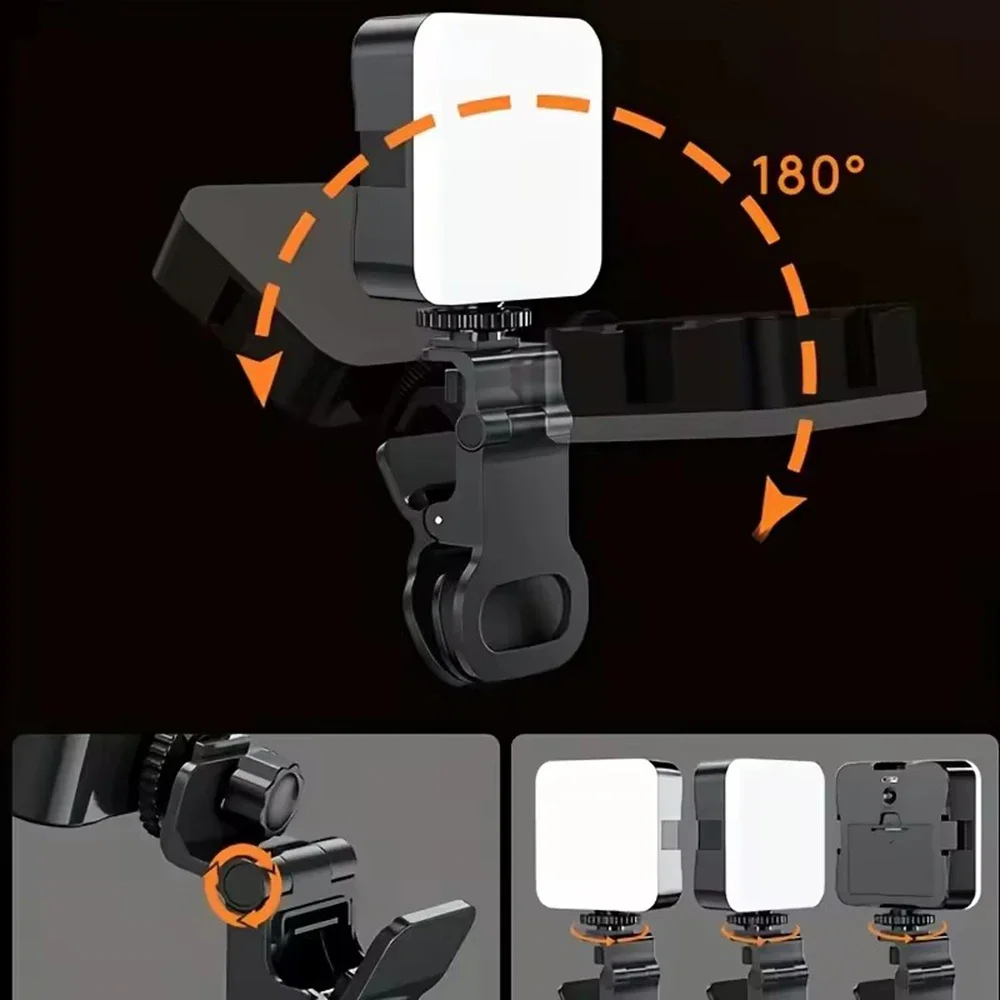 180°