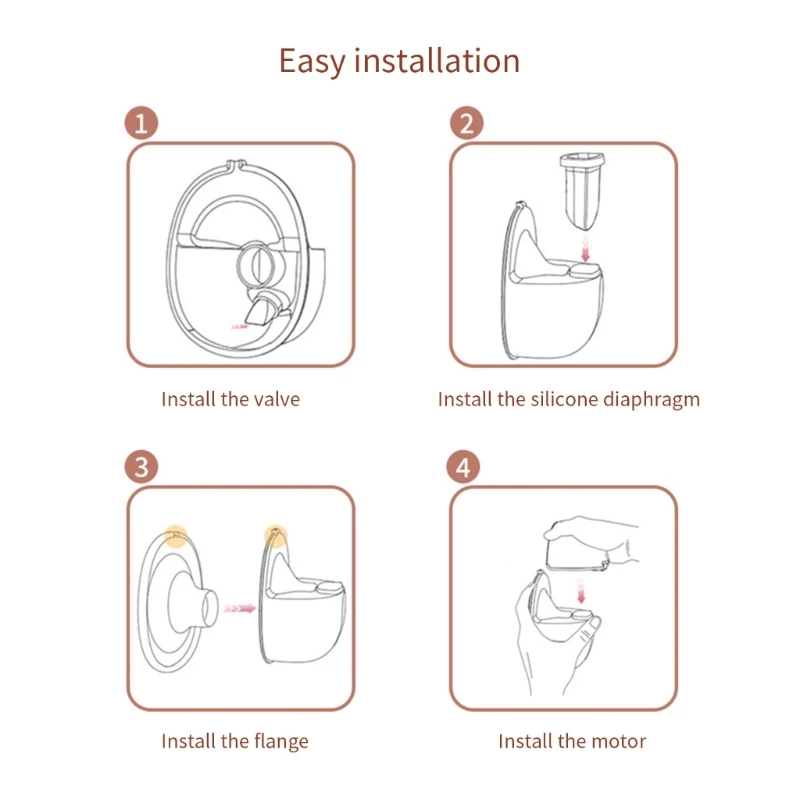 Easy installation

1

Install the valve

2

Install the silicone diaphragm

3

Install the flange

4

Install the motor