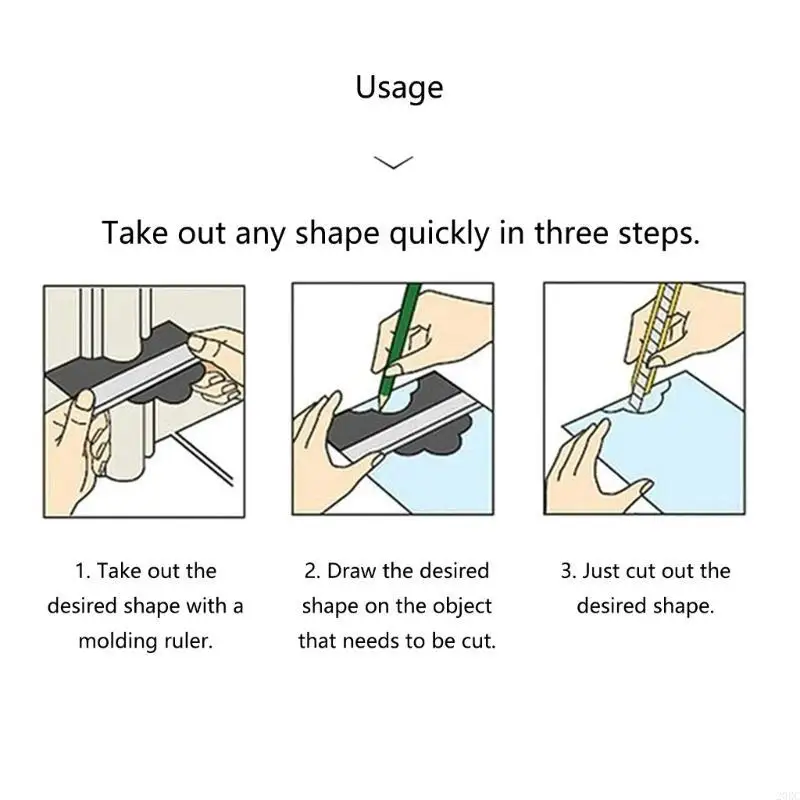 Usage

Take out any shape quickly in three steps.

1. Take out the desired shape with a molding ruler.

2. Draw the desired shape on the object that needs to be cut.

3. Just cut out the desired shape.