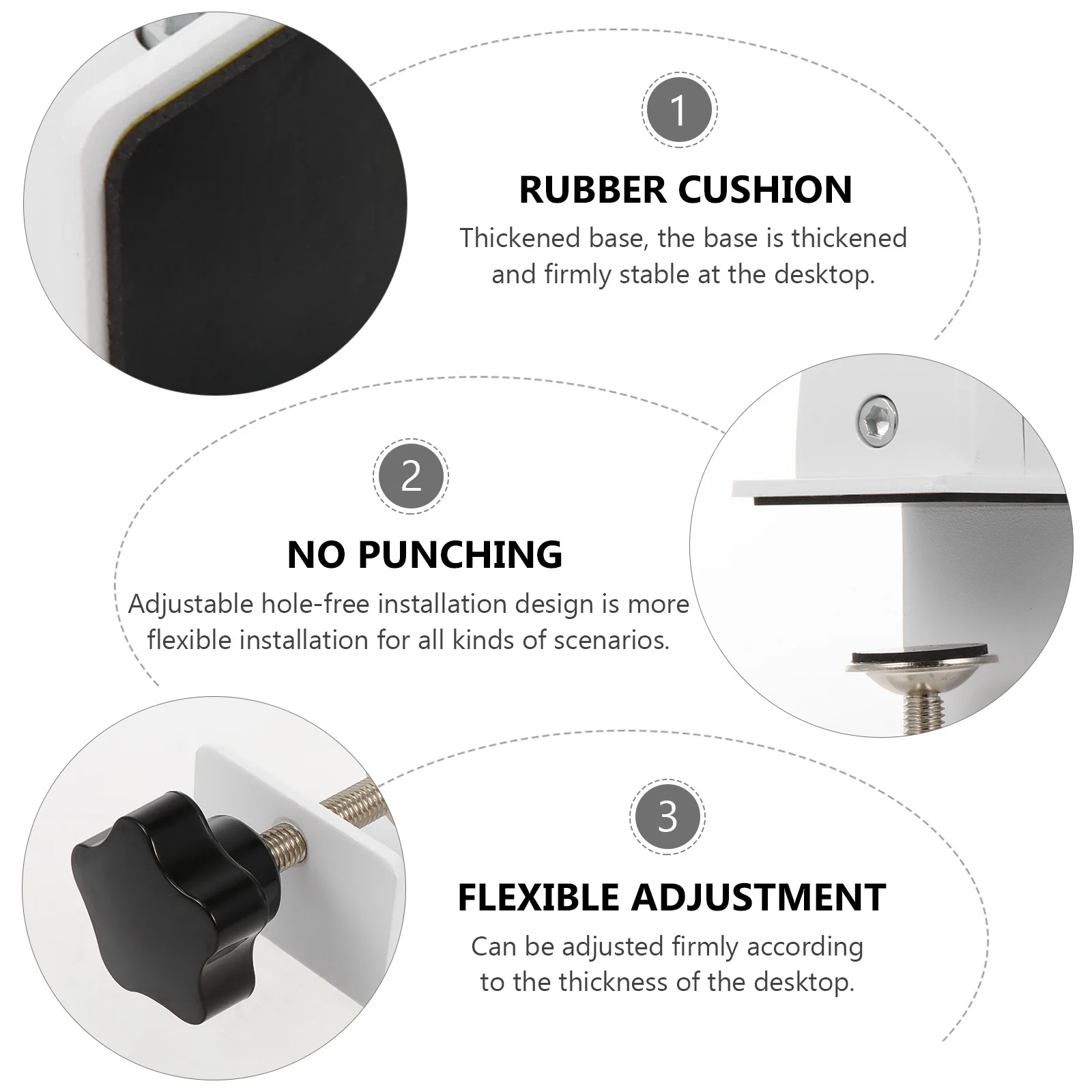 1

RUBBER CUSHION

Thickened base, the base is thickened and firmly stable at the desktop.

2

NO PUNCHING

Adjustable hole-free installation design is more flexible installation for all kinds of scenarios.

3

FLEXIBLE ADJUSTMENT

Can be adjusted firmly according to the thickness of the desktop.