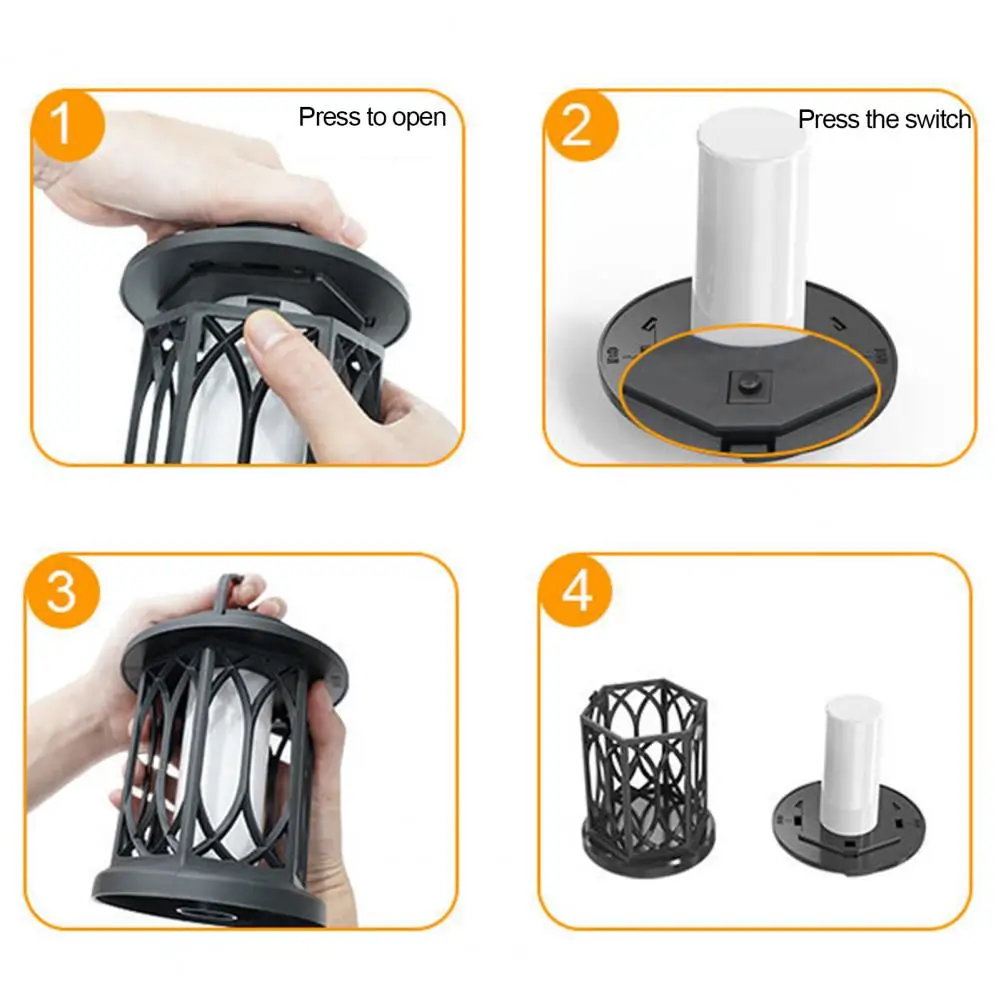 1
Press to open

2
Press the switch

3

4