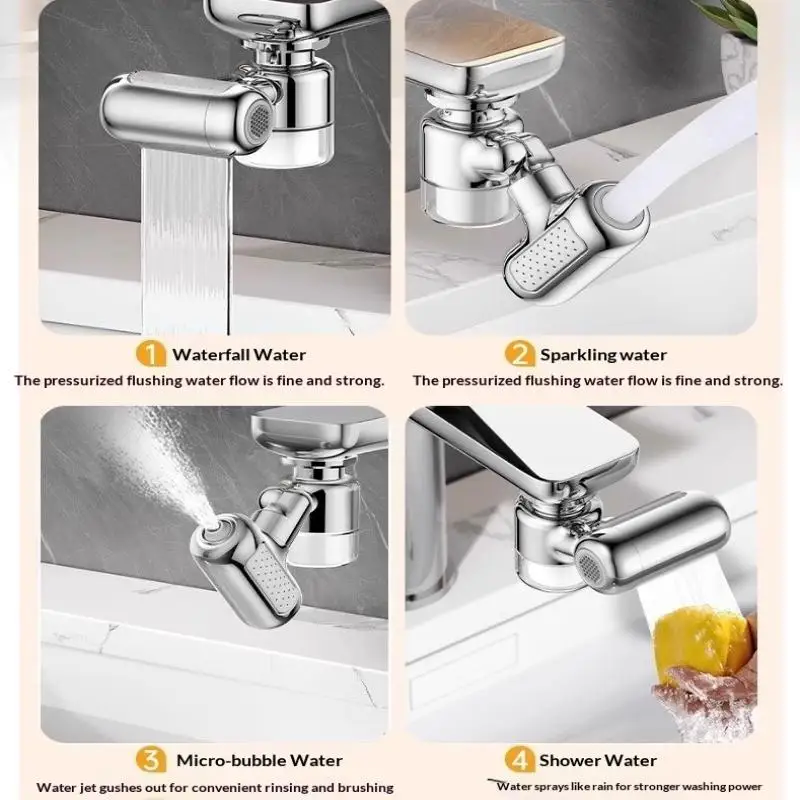 1 Waterfall Water
The pressurized flushing water flow is fine and strong.

2 Sparkling water
The pressurized flushing water flow is fine and strong.

3 Micro-bubble Water
Water jet gushes out for convenient rinsing and brushing

4 Shower Water
Water sprays like rain for stronger washing power