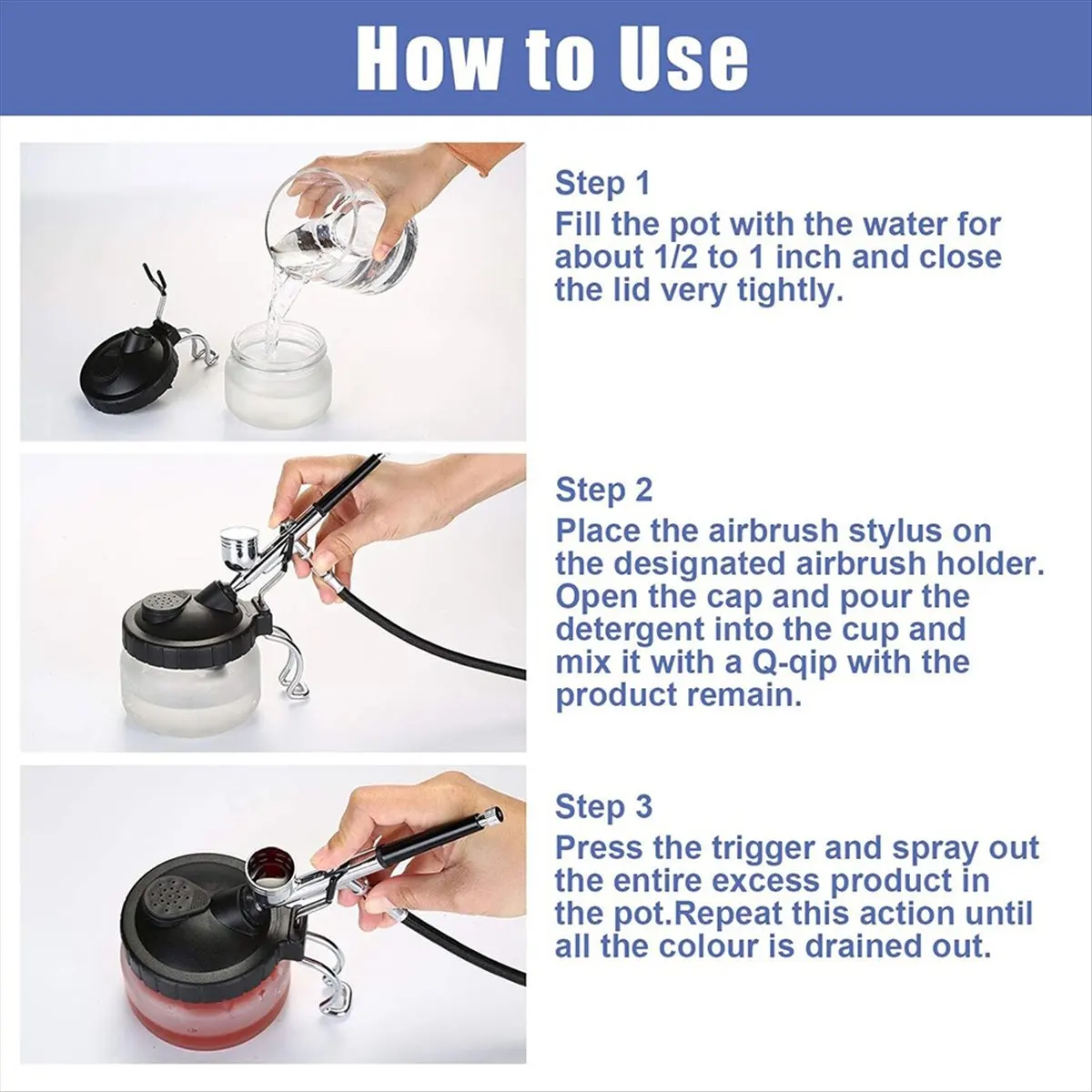 How to Use

Step 1
Fill the pot with the water for about 1/2 to 1 inch and close the lid very tightly.

Step 2
Place the airbrush stylus on the designated airbrush holder. Open the cap and pour the detergent into the cup and mix it with a Q-qip with the product remain.

Step 3
Press the trigger and spray out the entire excess product in the pot.Repeat this action until all the colour is drained out.