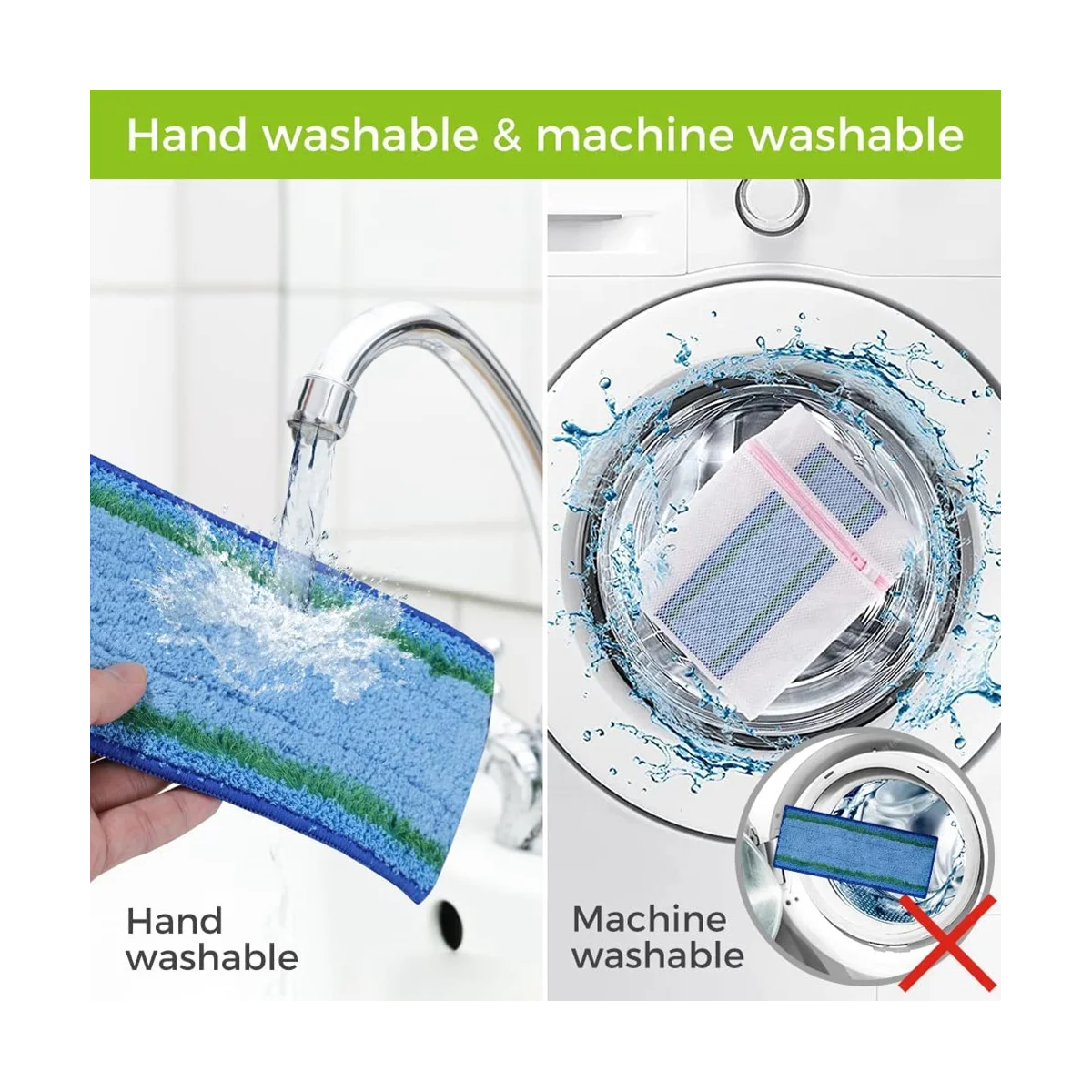 Hand washable & machine washable

Hand washable

Machine washable