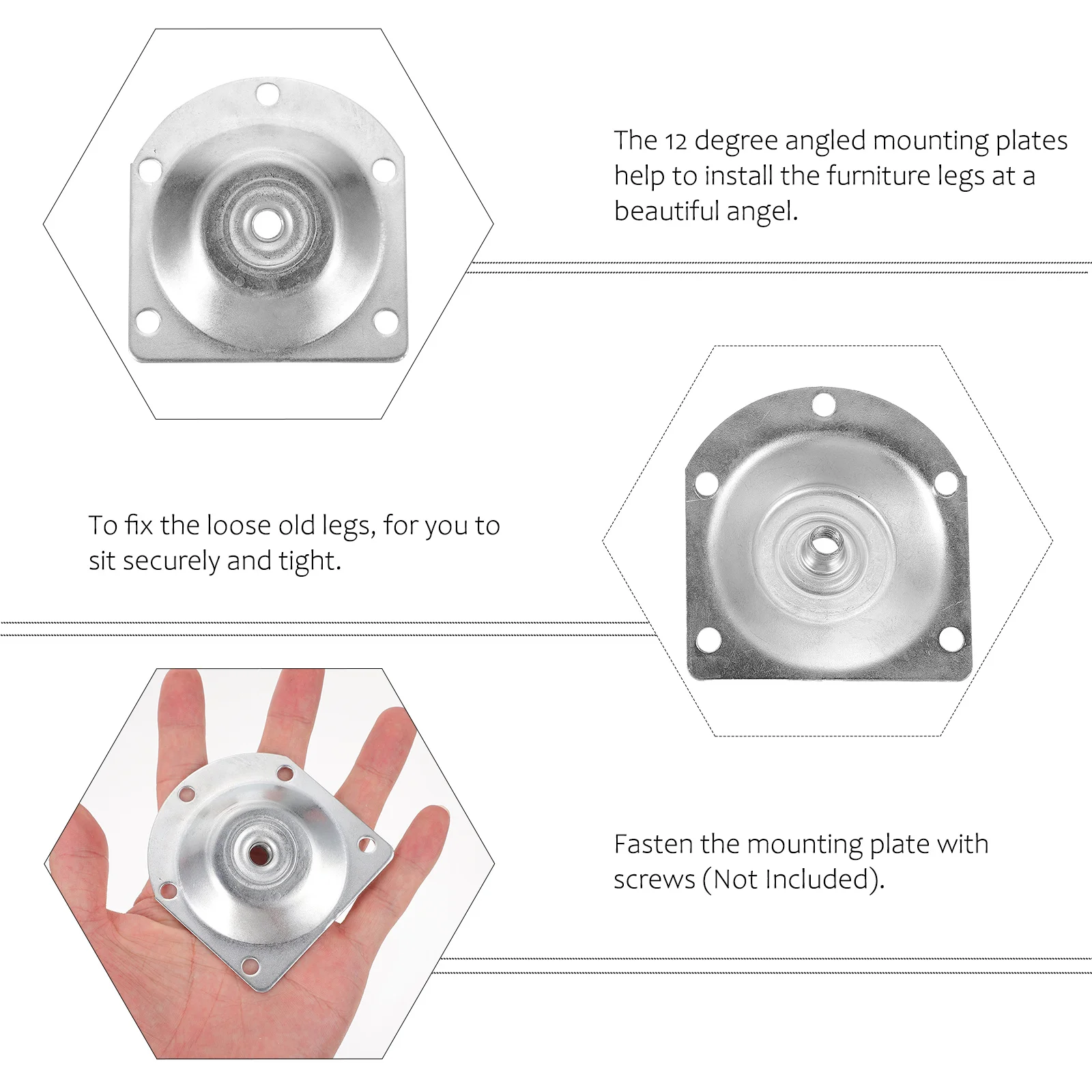 The 12 degree angled mounting plates help to install the furniture legs at a beautiful angel.

To fix the loose old legs, for you to sit securely and tight.

Fasten the mounting plate with screws (Not Included).