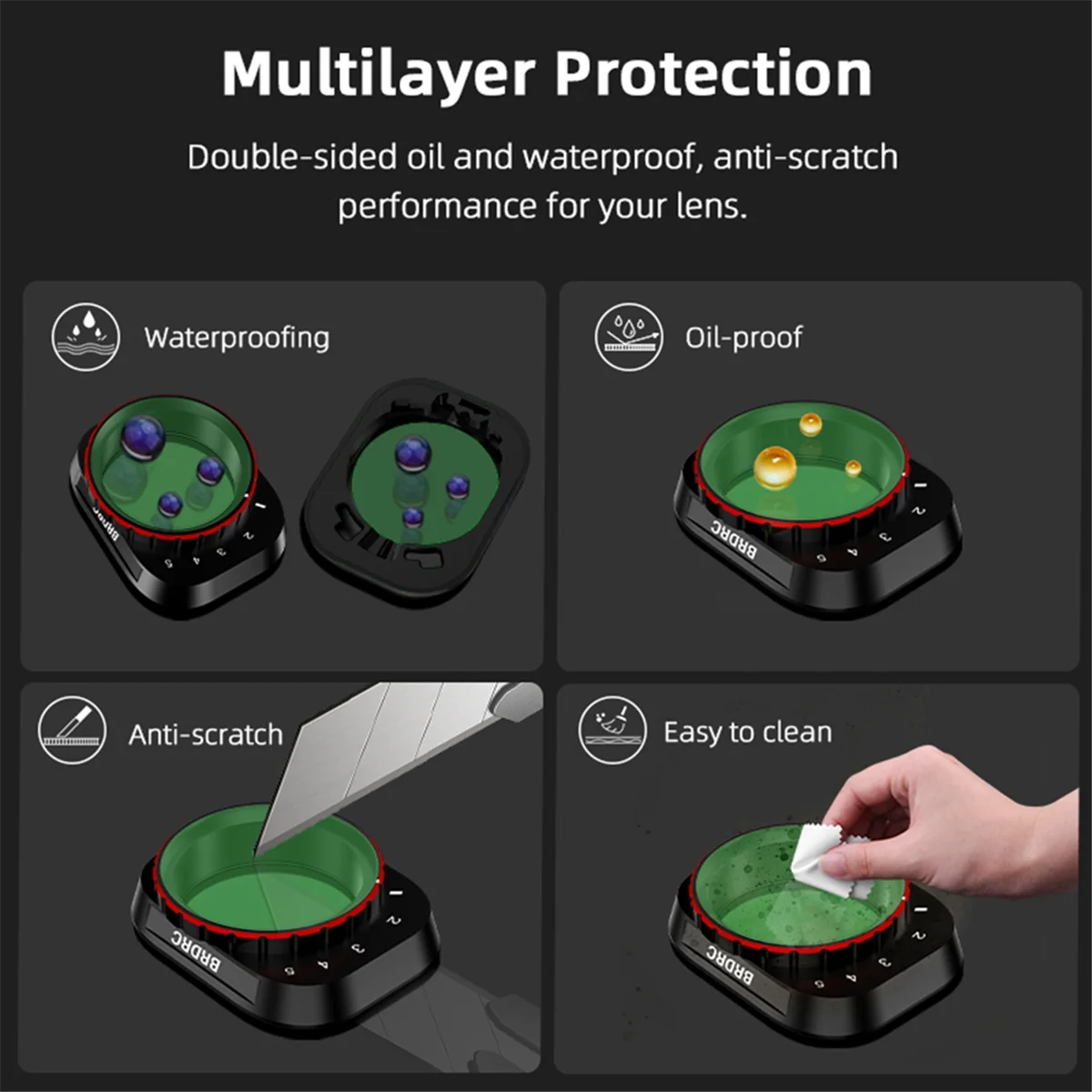 Multilayer Protection

Double-sided oil and waterproof, anti-scratch performance for your lens.

Waterproofing

BRDRC
1
2
3
4
5

Oil-proof

BRDRC
1
2
3
4
5

Anti-scratch

BRDRC
1
2
3
4
5

Easy to clean

BRDRC
1
2
3
4
5