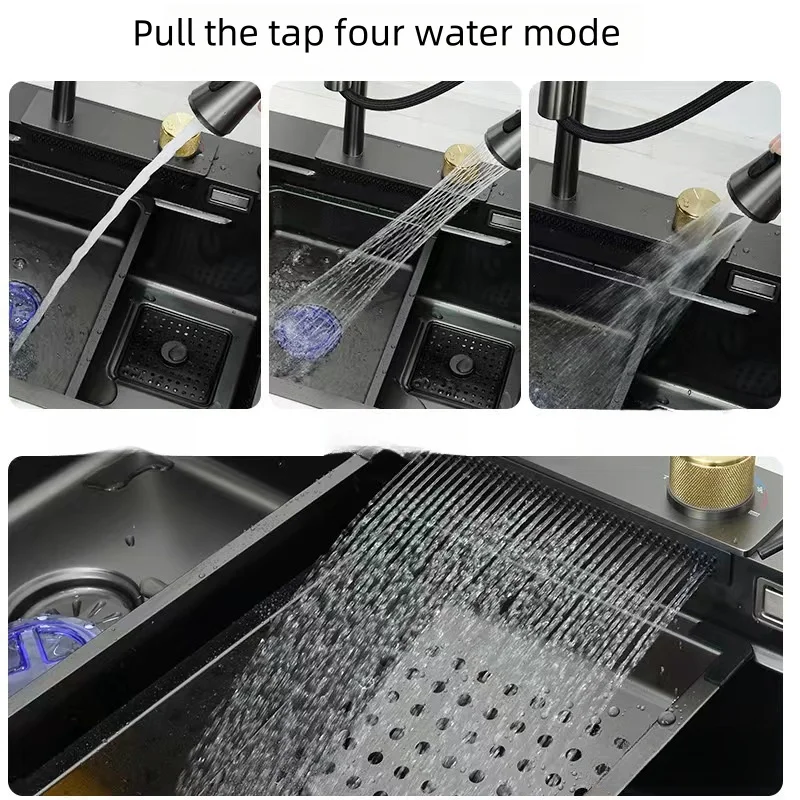 Pull the tap four water mode