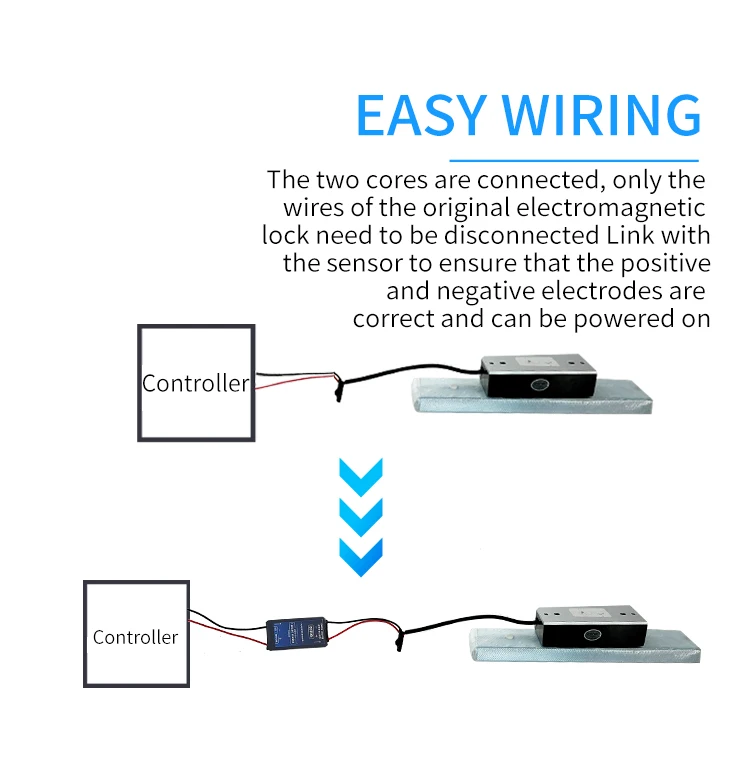 EASY WIRING

The two cores are connected, only the wires of the original electromagnetic lock need to be disconnected Link with the sensor to ensure that the positive and negative electrodes are correct and can be powered on

Controller

Controller