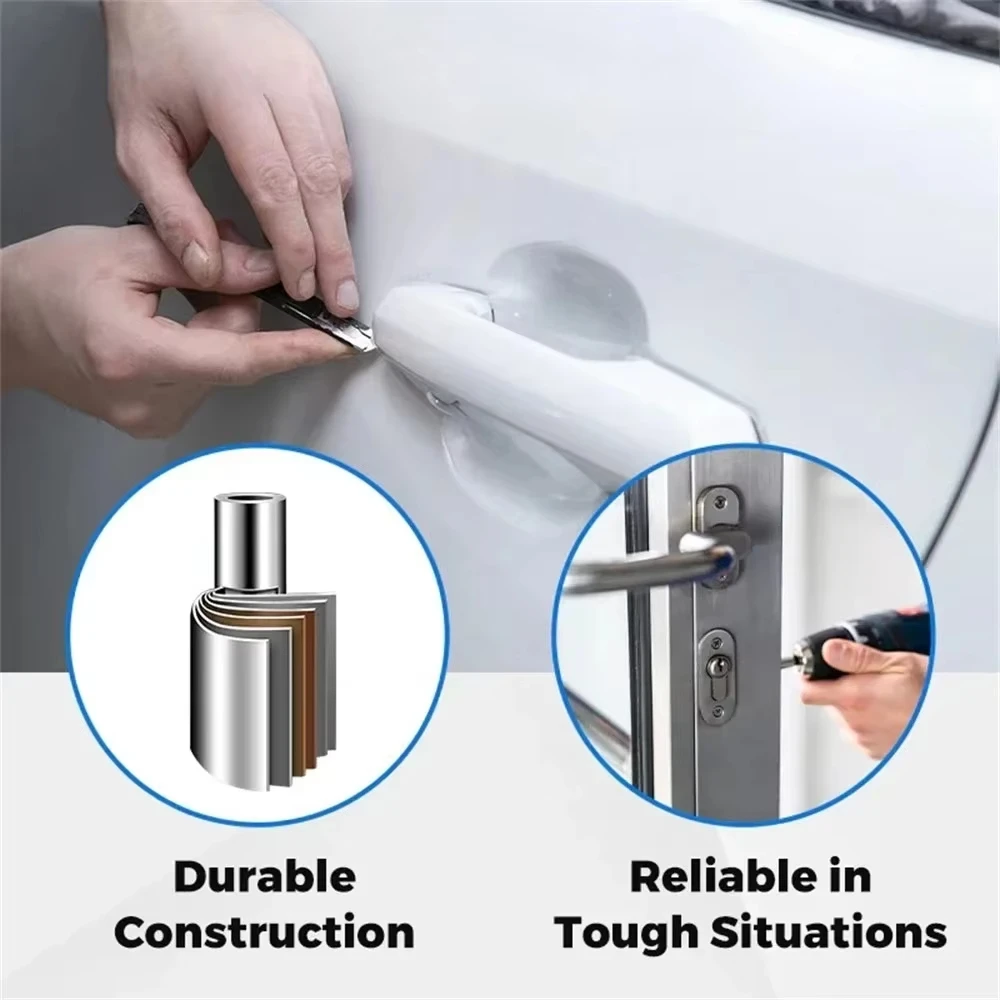 Durable Construction

Reliable in Tough Situations