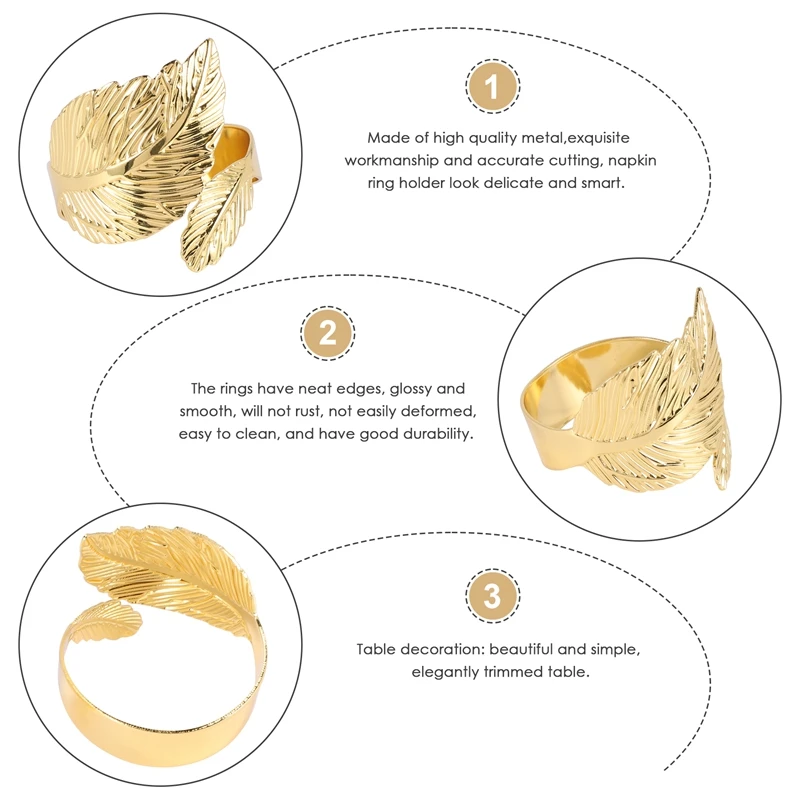 1

Made of high quality metal,exquisite workmanship and accurate cutting, napkin ring holder look delicate and smart.

2

The rings have neat edges, glossy and smooth, will not rust, not easily deformed, easy to clean, and have good durability.

3

Table decoration: beautiful and simple, elegantly trimmed table.