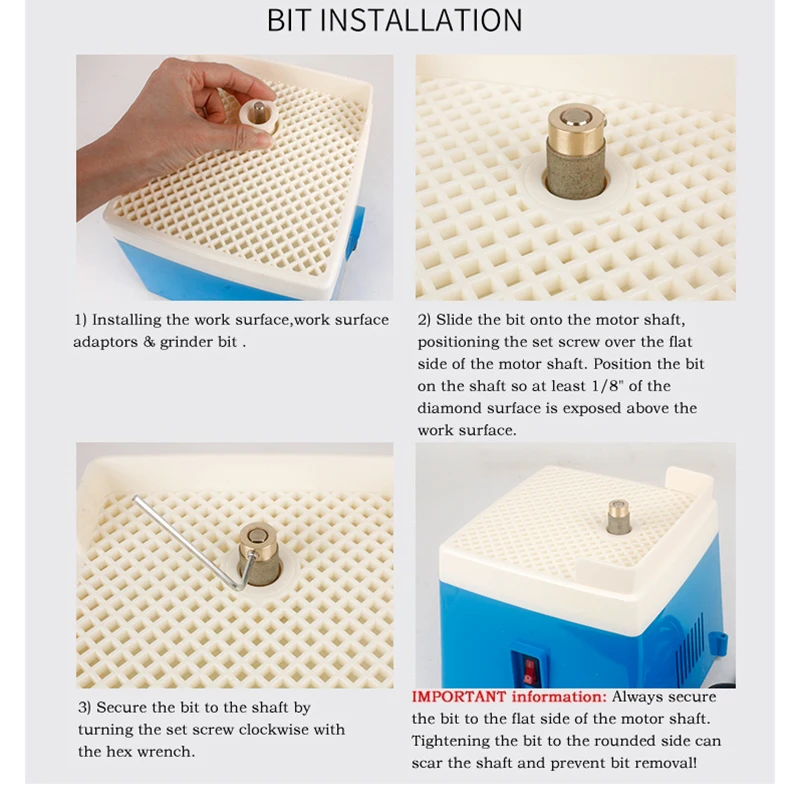 BIT INSTALLATION

1) Installing the work surface,work surface adaptors & grinder bit .

2) Slide the bit onto the motor shaft, positioning the set screw over the flat side of the motor shaft. Position the bit on the shaft so at least 1/8" of the diamond surface is exposed above the work surface.

3) Secure the bit to the shaft by turning the set screw clockwise with the hex wrench.

IMPORTANT information: Always secure the bit to the flat side of the motor shaft. Tightening the bit to the rounded side can scar the shaft and prevent bit removal!