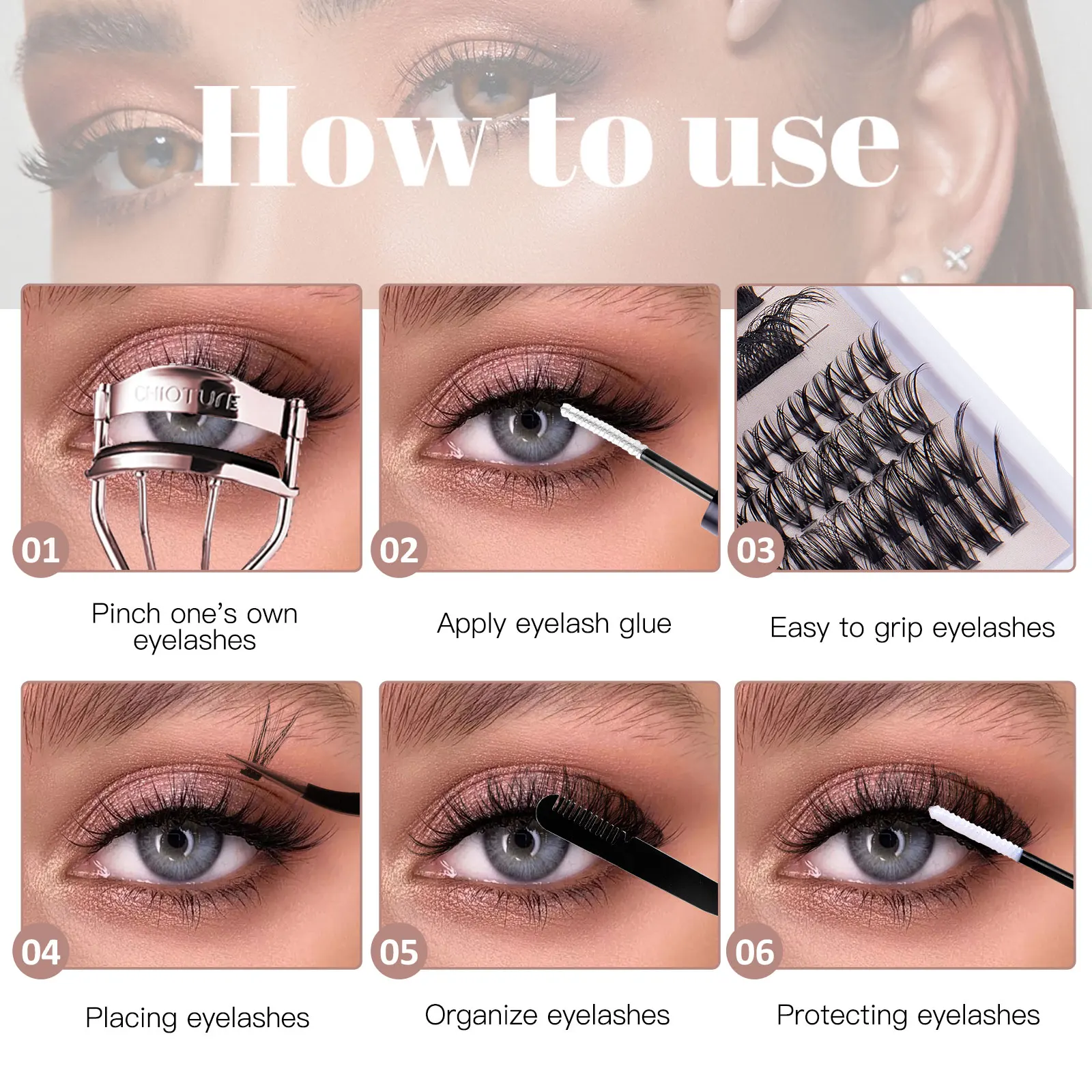 How to use

CHIOTURE

01

Pinch one's own eyelashes

02

Apply eyelash glue

03

Easy to grip eyelashes

04

Placing eyelashes

05

Organize eyelashes

06

Protecting eyelashes