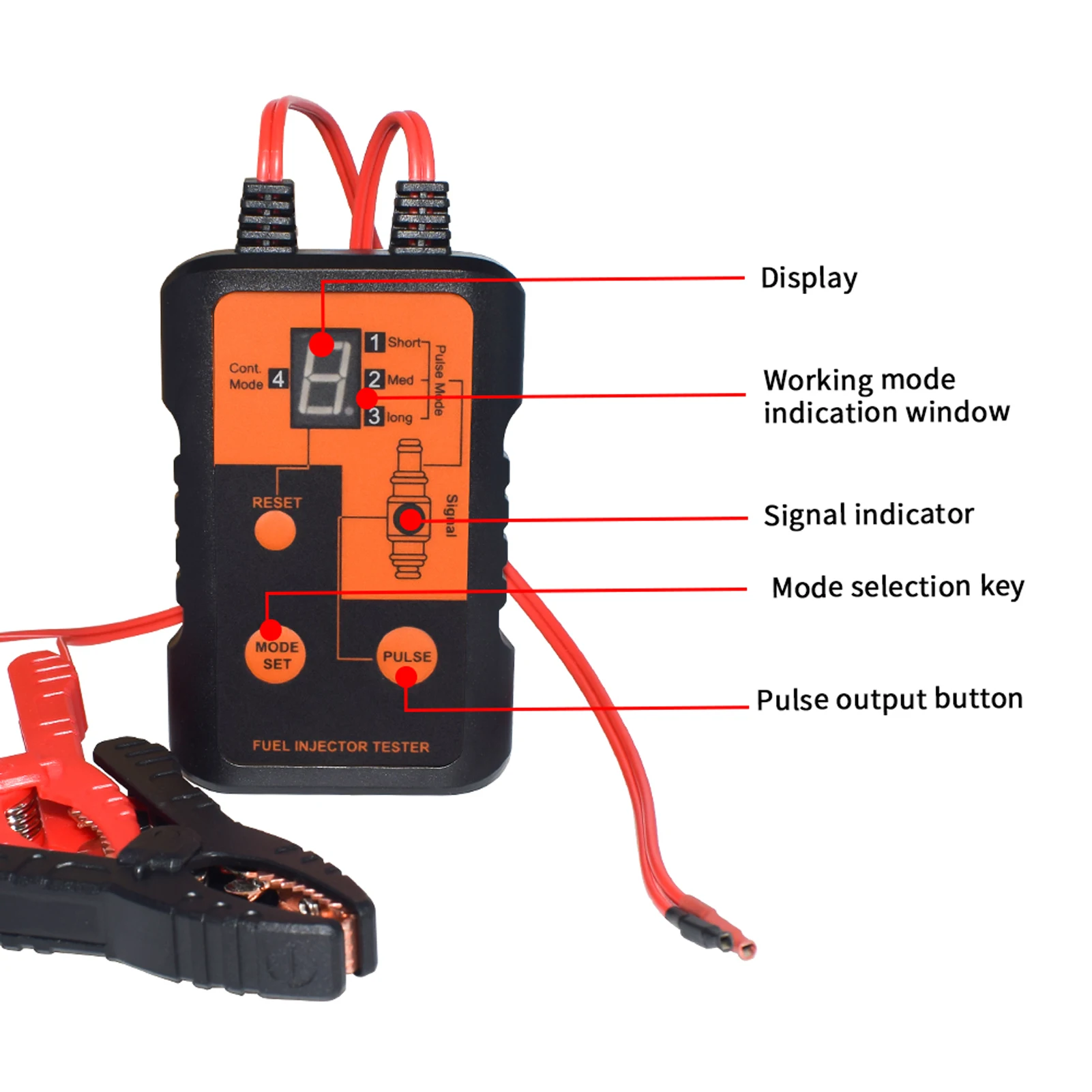 Cont. Mode 4

1 Short
2 Med
3 long

Pulse Mode

RESET

Signal

MODE SET

PULSE

FUEL INJECTOR TESTER

Display

Working mode indication window

Signal indicator

Mode selection key

Pulse output button