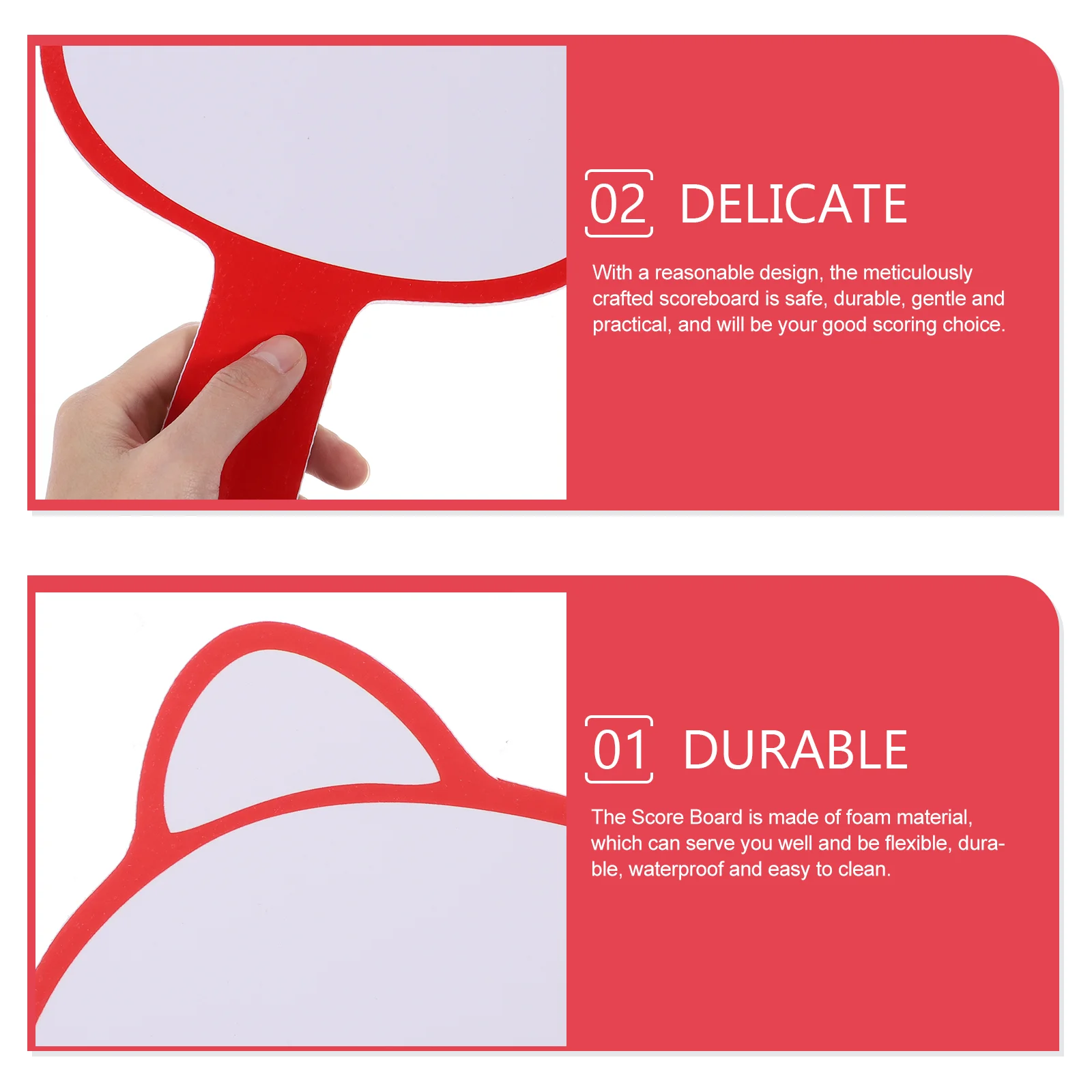 02 DELICATE

With a reasonable design, the meticulously crafted scoreboard is safe, durable, gentle and practical, and will be your good scoring choice.

01 DURABLE

The Score Board is made of foam material, which can serve you well and be flexible, durable, waterproof and easy to clean.