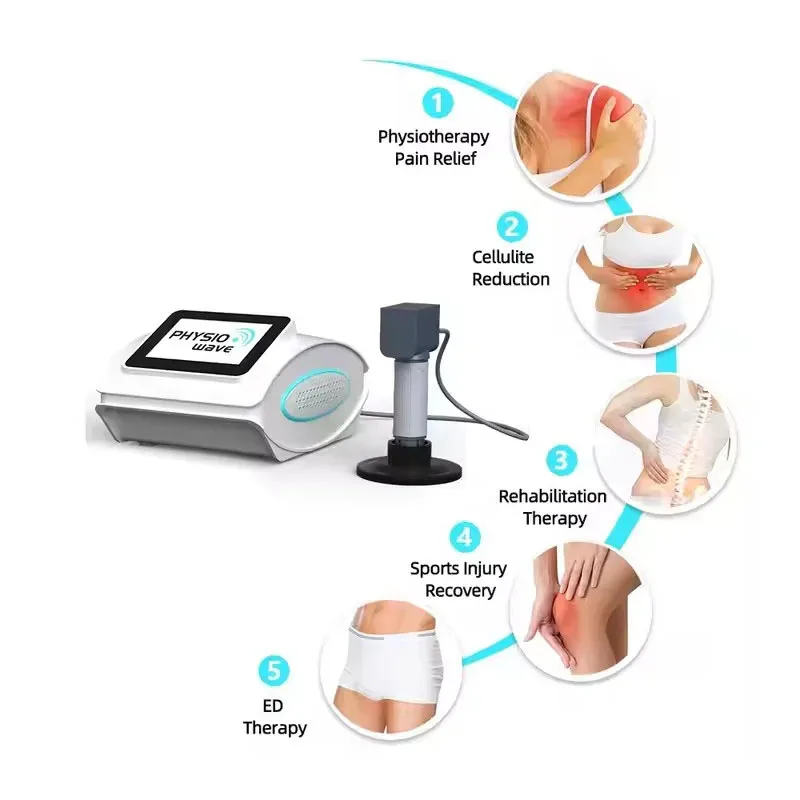 PHYSIO wave

1
Physiotherapy Pain Relief

2
Cellulite Reduction

3
Rehabilitation Therapy

4
Sports Injury Recovery

5
ED Therapy