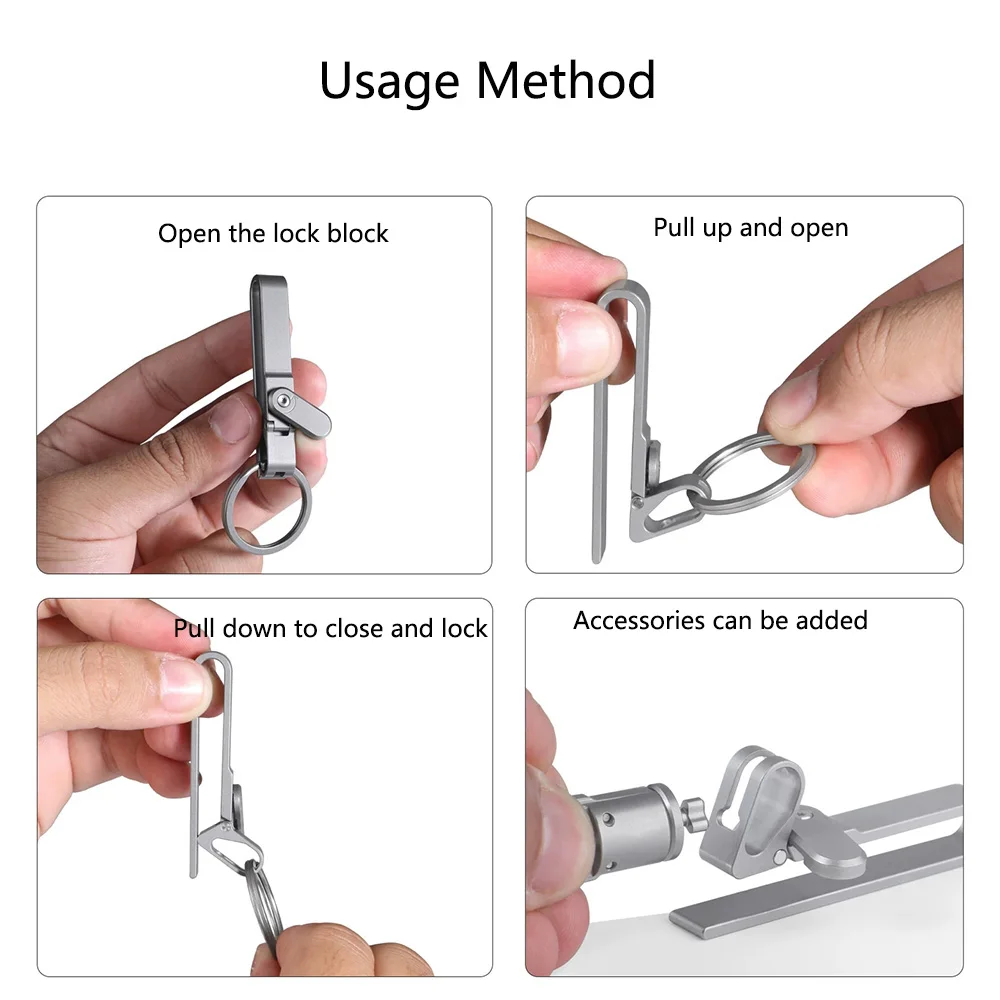 Usage Method

Open the lock block

Pull up and open

Pull down to close and lock

Accessories can be added