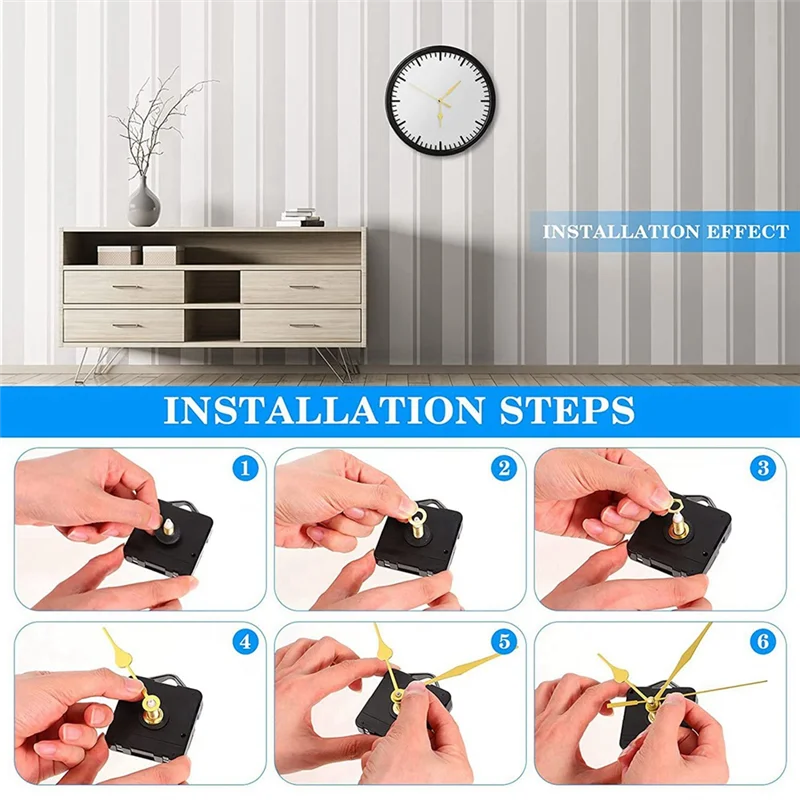 INSTALLATION EFFECT

INSTALLATION STEPS

1

2

3

4

5

6