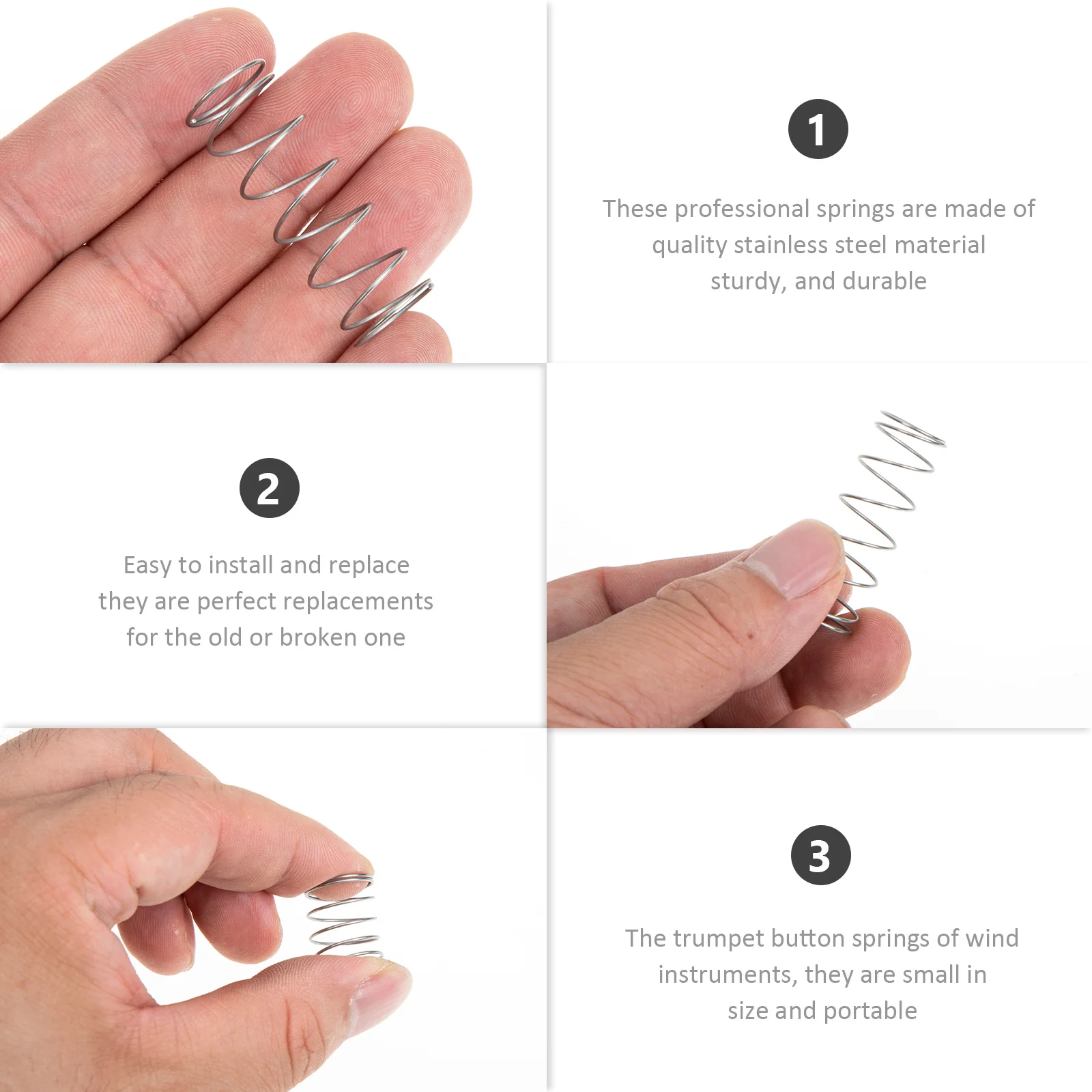 1

These professional springs are made of quality stainless steel material sturdy, and durable

2

Easy to install and replace they are perfect replacements for the old or broken one

3

The trumpet button springs of wind instruments, they are small in size and portable