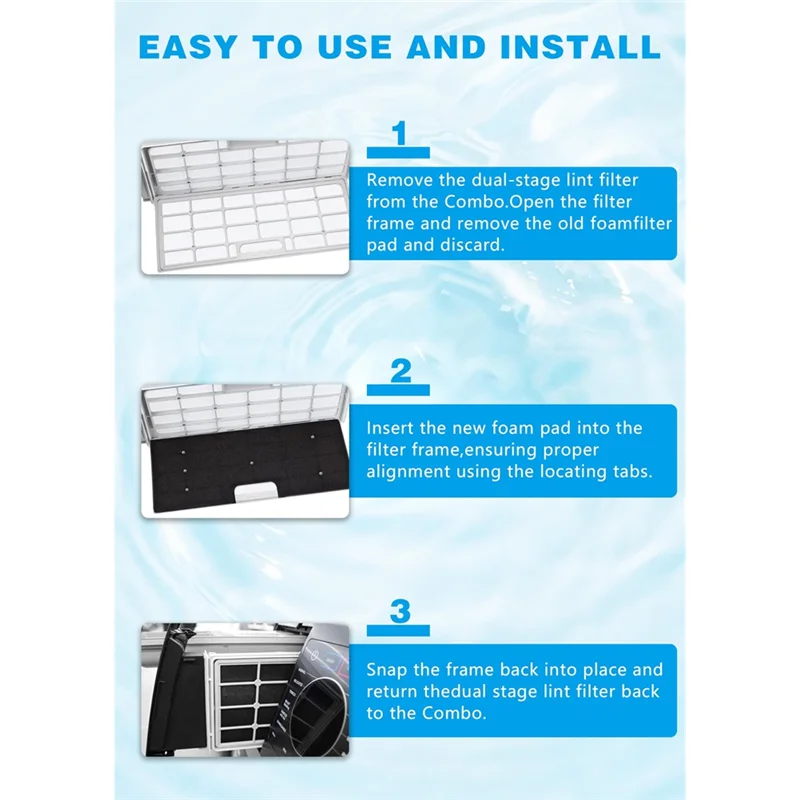 EASY TO USE AND INSTALL

1

Remove the dual-stage lint filter from the Combo.Open the filter frame and remove the old foamfilter pad and discard.

2

Insert the new foam pad into the filter frame,ensuring proper alignment using the locating tabs.

3

Snap the frame back into place and return thedual stage lint filter back to the Combo.