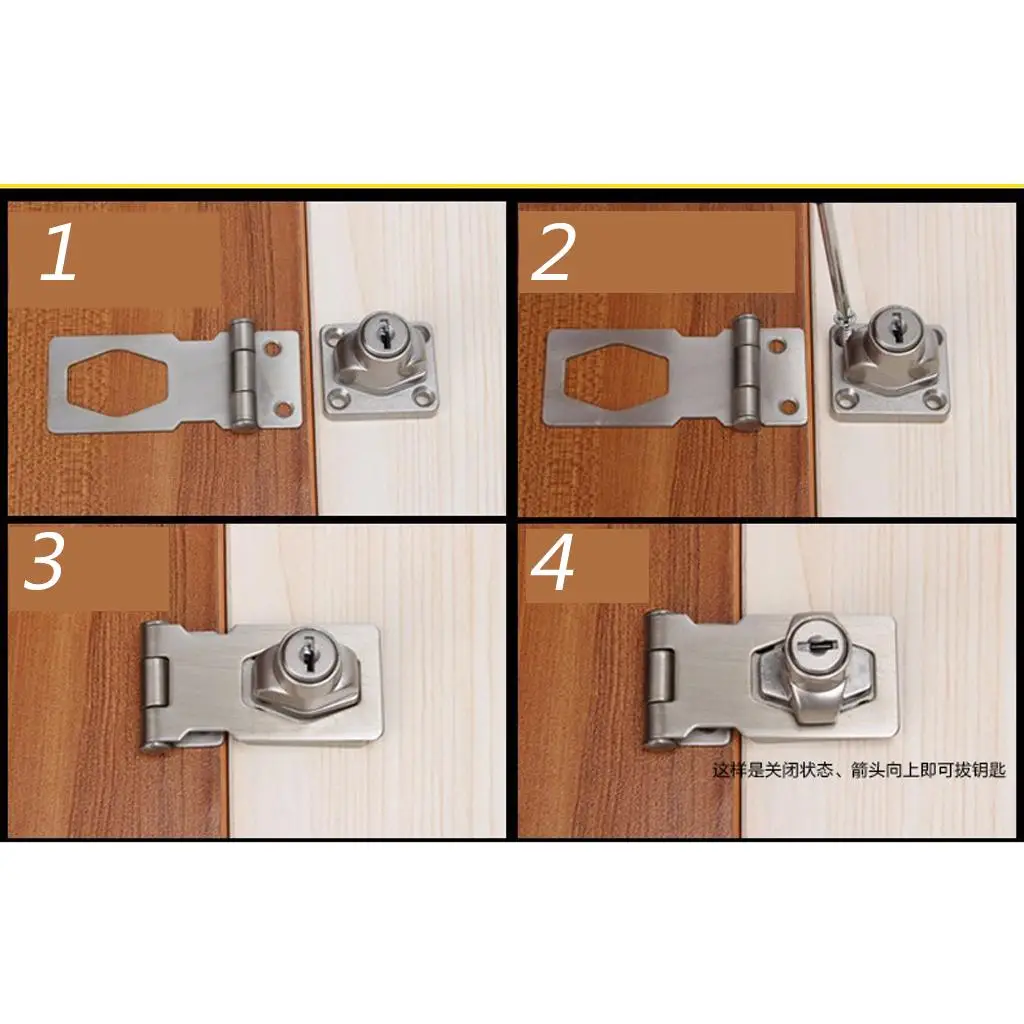 1

2

3

4

这样是关闭状态、箭头向上即可拔钥匙