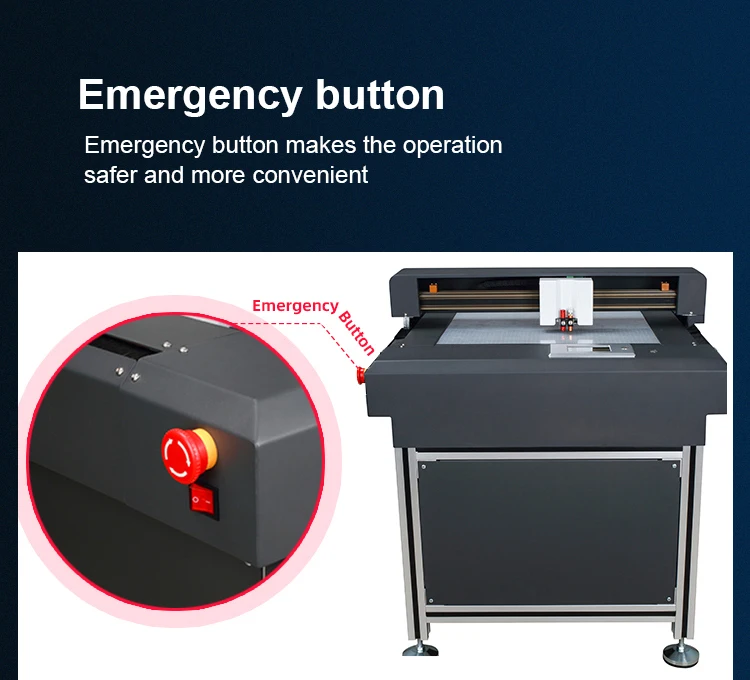 Emergency button

Emergency button makes the operation safer and more convenient

Emergency Button