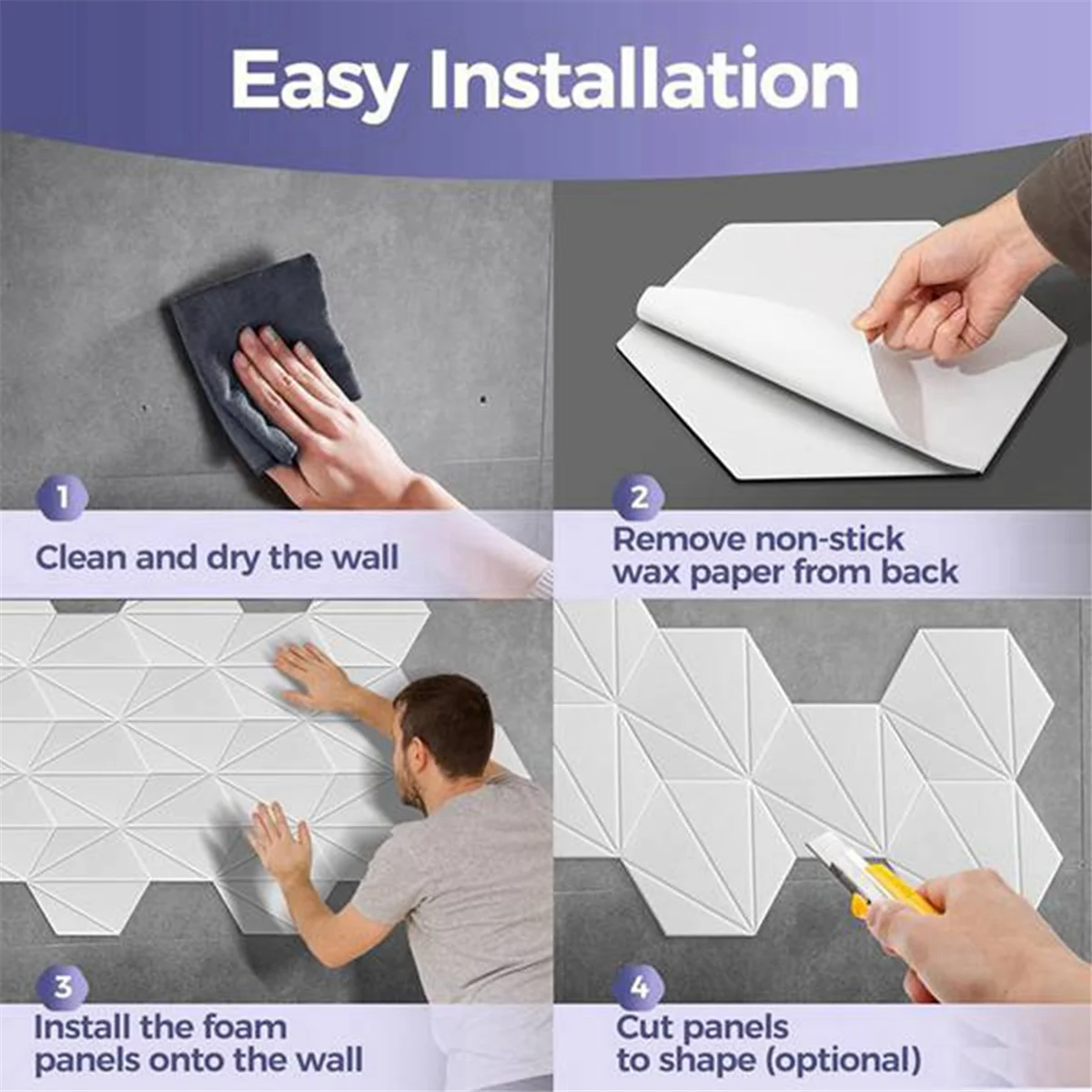 Easy Installation

1
Clean and dry the wall

2
Remove non-stick wax paper from back

3
Install the foam panels onto the wall

4
Cut panels to shape (optional)