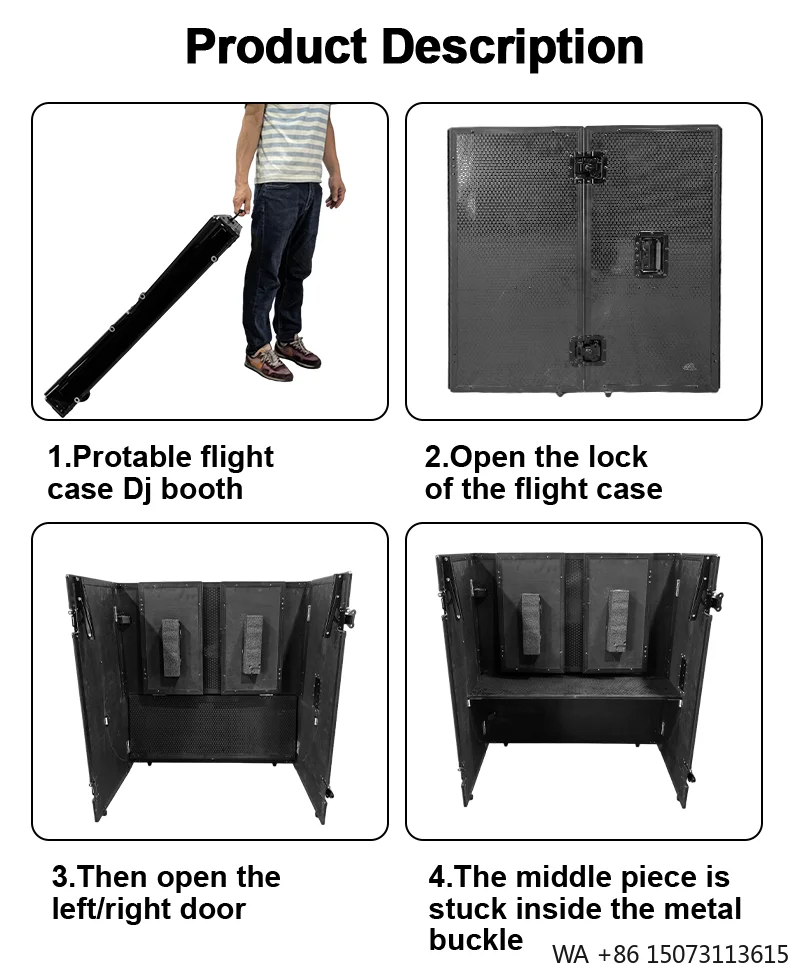 Product Description

1.Protable flight case Dj booth

2.Open the lock of the flight case

3.Then open the left/right door

4.The middle piece is stuck inside the metal buckle

WA +86 15073113615