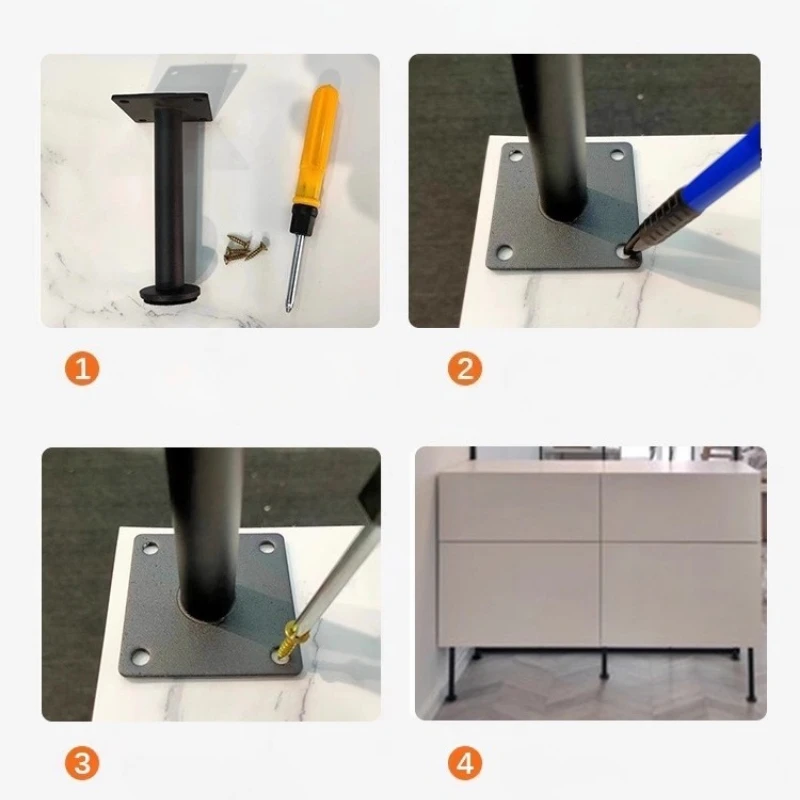 1

2

3

4