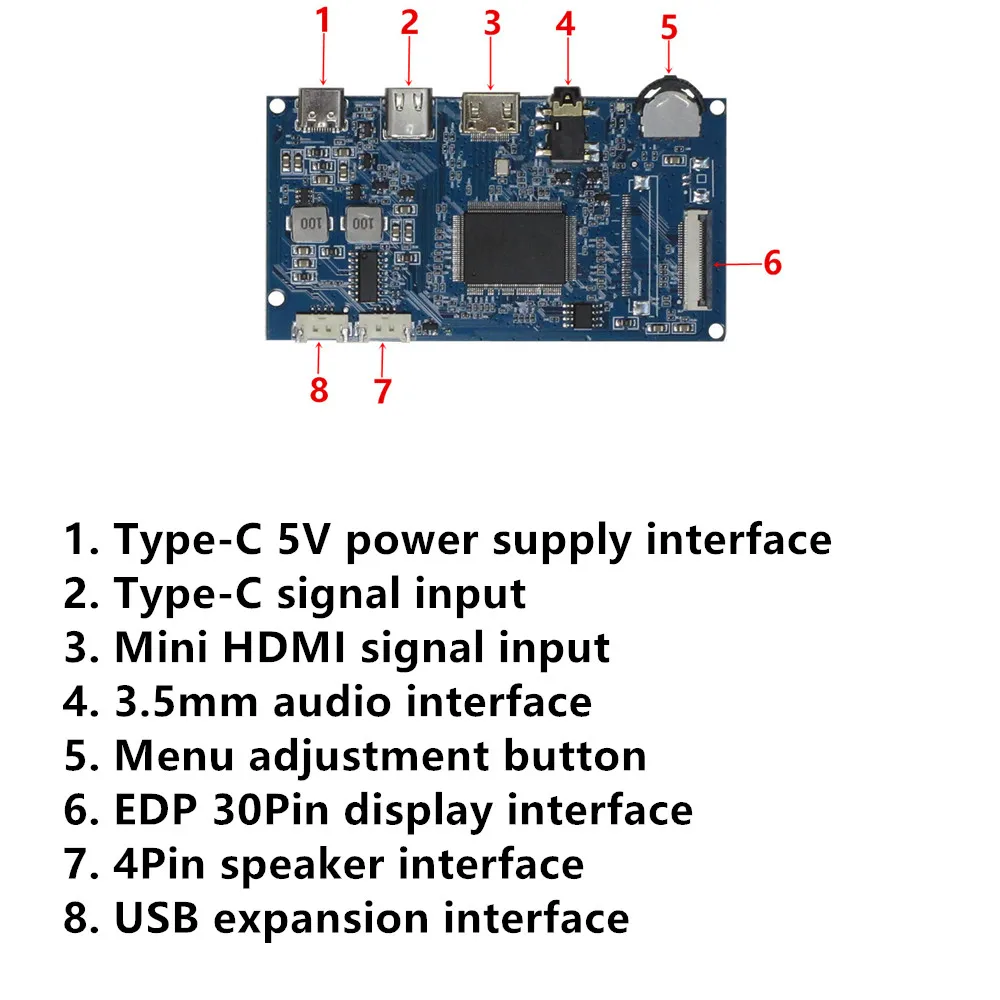 1
2
3
4
5
100
100
6
8
7

1. Type-C 5V power supply interface
2. Type-C signal input
3. Mini HDMI signal input
4. 3.5mm audio interface
5. Menu adjustment button
6. EDP 30Pin display interface
7. 4Pin speaker interface
8. USB expansion interface