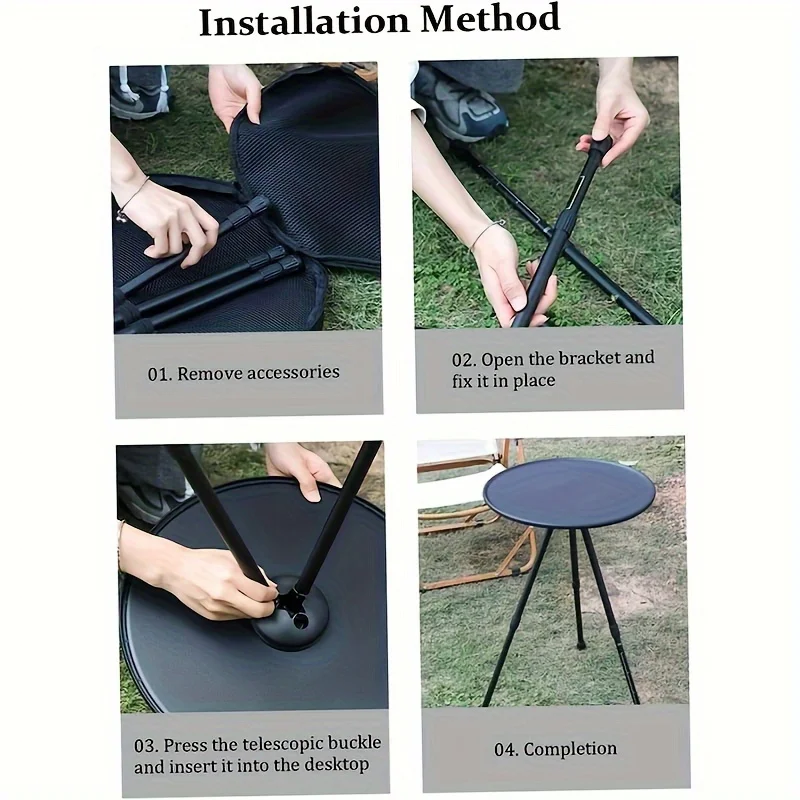 Installation Method

01. Remove accessories

02. Open the bracket and fix it in place

03. Press the telescopic buckle and insert it into the desktop

04. Completion