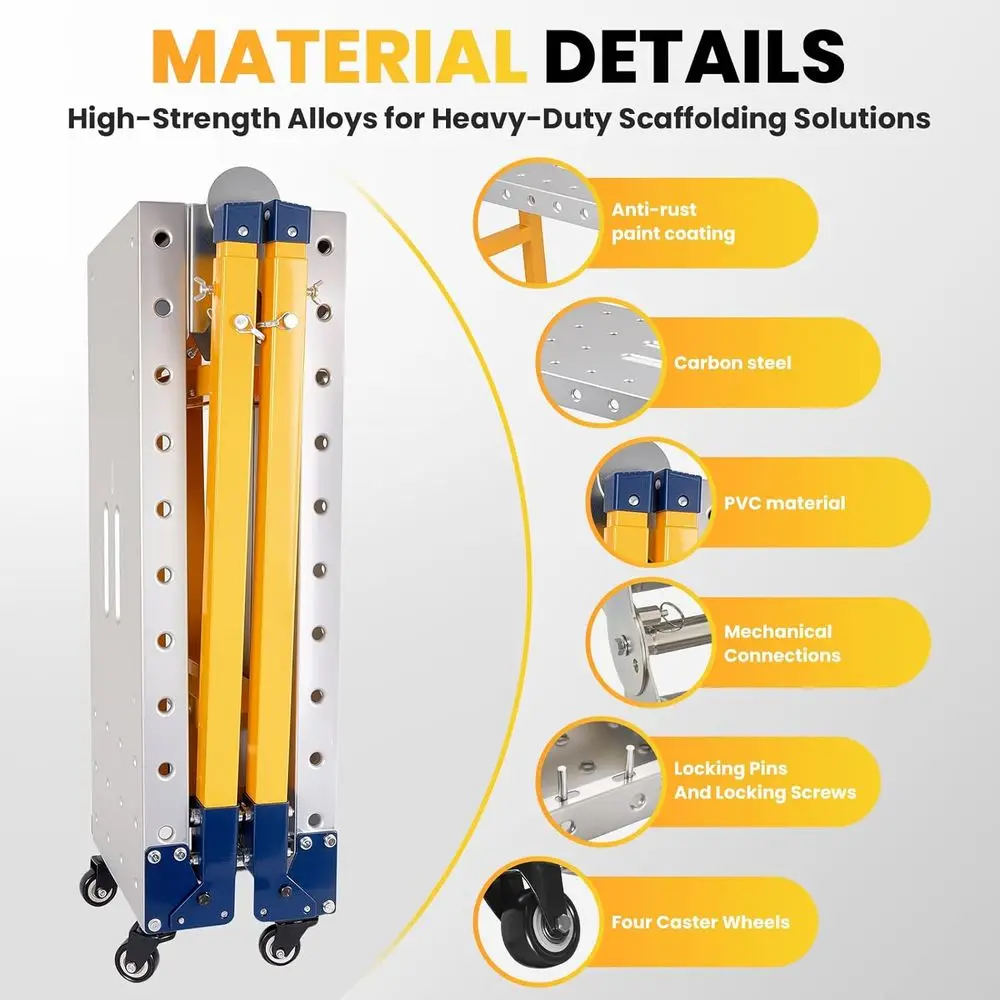 MATERIAL DETAILS

High-Strength Alloys for Heavy-Duty Scaffolding Solutions

Anti-rust paint coating

Carbon steel

PVC material

Mechanical Connections

Locking Pins And Locking Screws

Four Caster Wheels