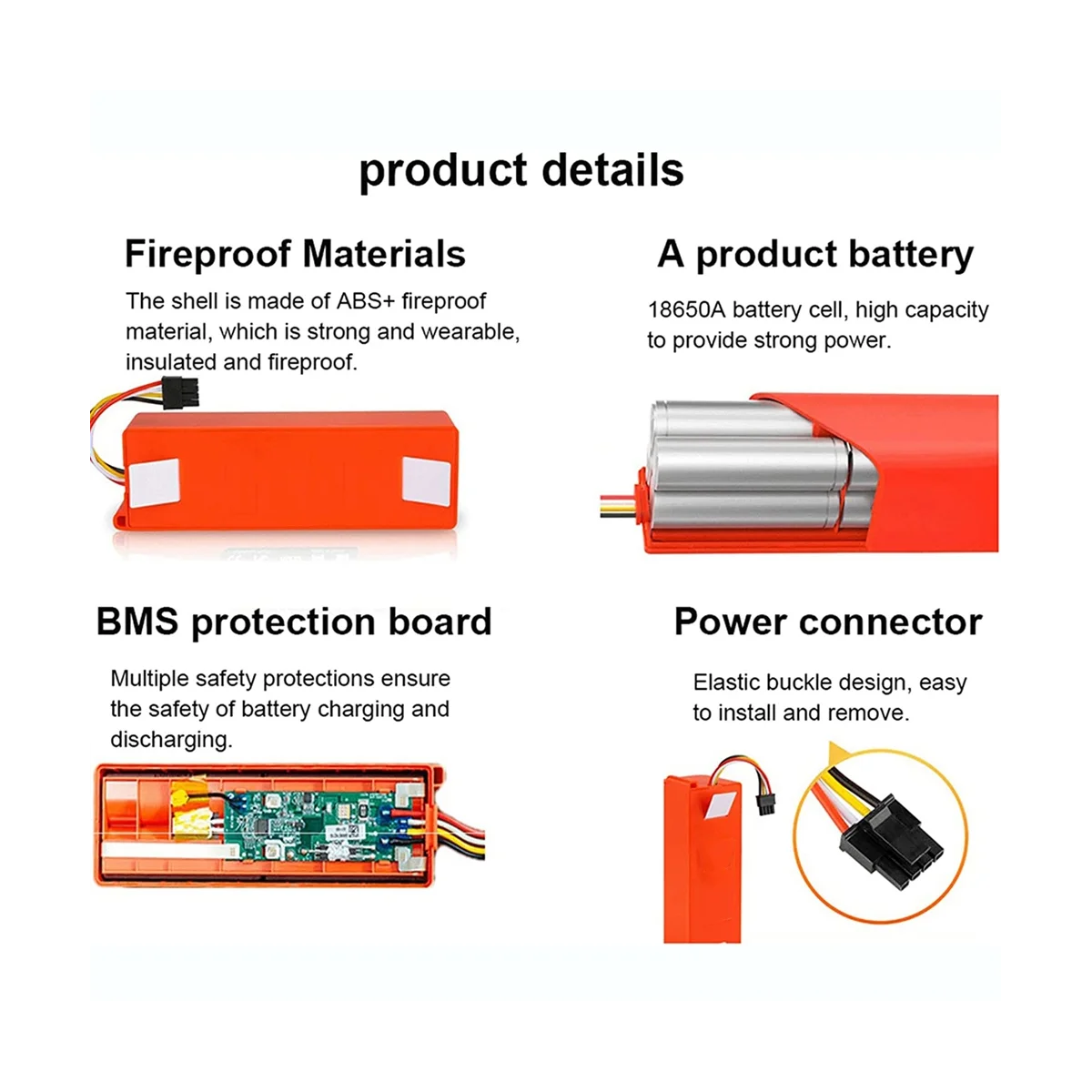 product details

Fireproof Materials

The shell is made of ABS+ fireproof material, which is strong and wearable, insulated and fireproof.

A product battery

18650A battery cell, high capacity to provide strong power.

BMS protection board

Multiple safety protections ensure the safety of battery charging and discharging.

Power connector

Elastic buckle design, easy to install and remove.