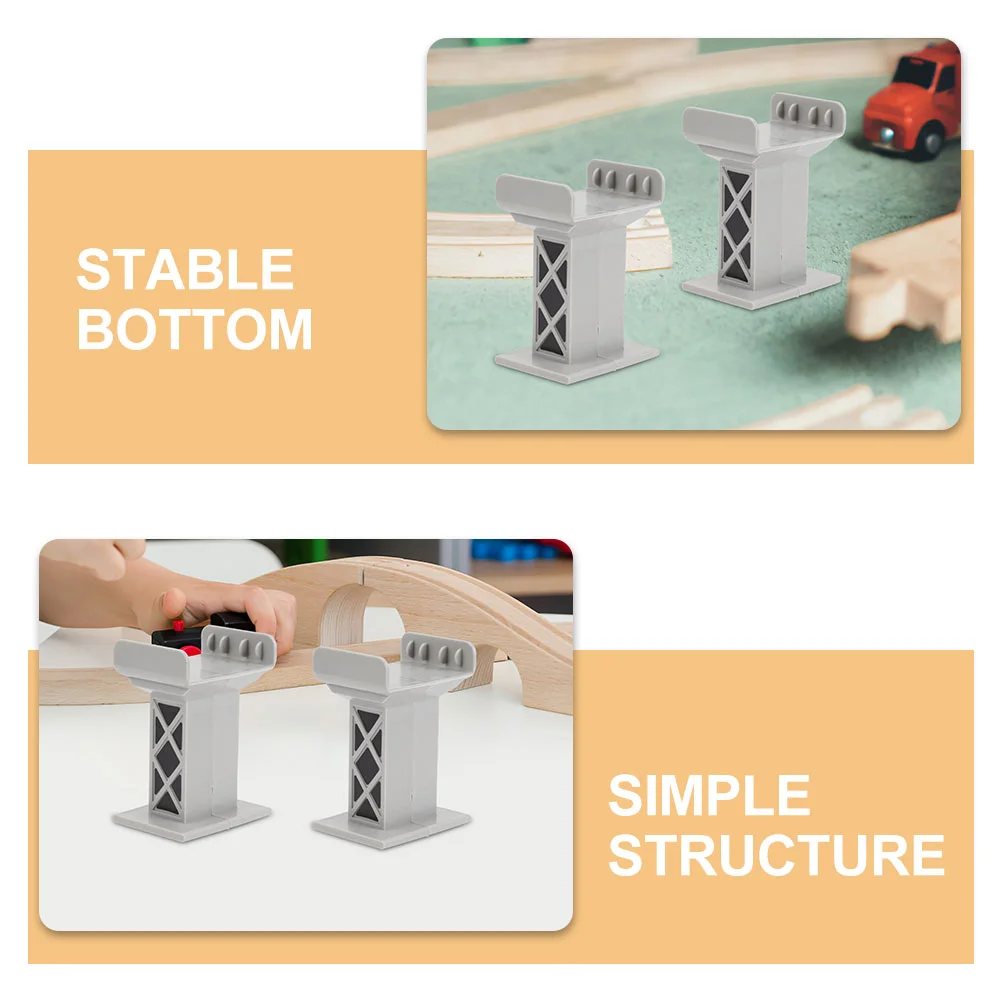 STABLE BOTTOM

SIMPLE STRUCTURE