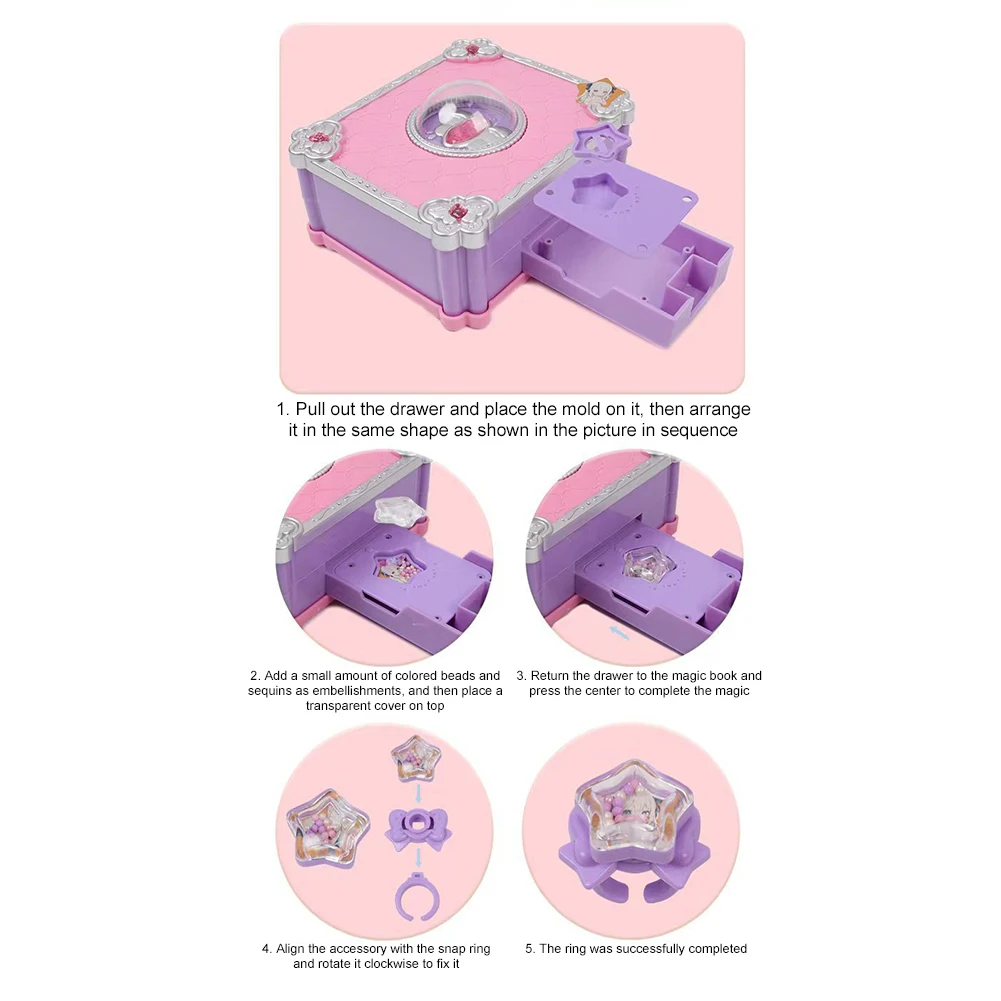 1. Pull out the drawer and place the mold on it, then arrange it in the same shape as shown in the picture in sequence

2. Add a small amount of colored beads and sequins as embellishments, and then place a transparent cover on top

3. Return the drawer to the magic book and press the center to complete the magic

4. Align the accessory with the snap ring and rotate it clockwise to fix it

5. The ring was successfully completed