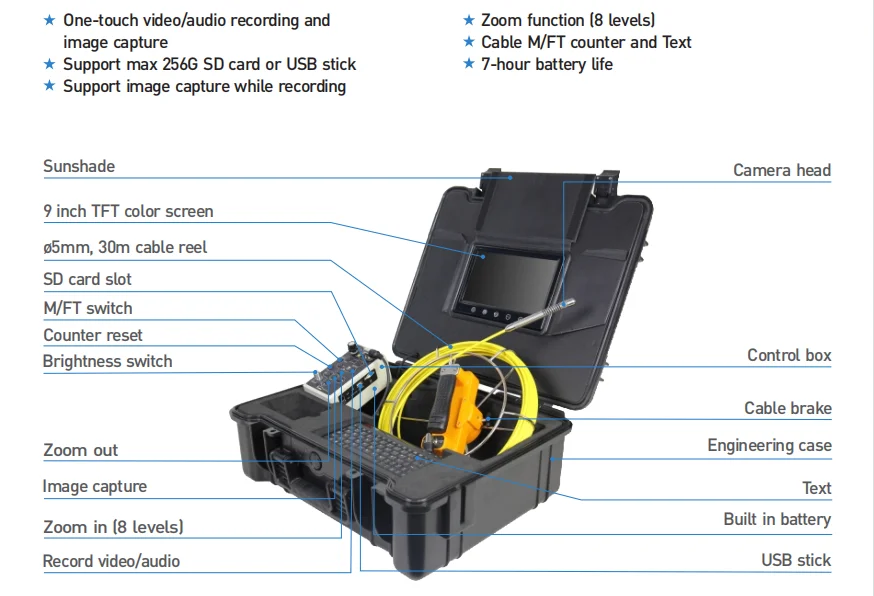 ★ One-touch video/audio recording and image capture
★ Support max 256G SD card or USB stick
★ Support image capture while recording

★ Zoom function (8 levels)
★ Cable M/FT counter and Text
★ 7-hour battery life

Sunshade
9 inch TFT color screen
ø5mm, 30m cable reel
SD card slot
M/FT switch
Counter reset
Brightness switch
Zoom out
Image capture
Zoom in (8 levels)
Record video/audio

Camera head
Control box
Cable brake
Engineering case
Text
Built in battery
USB stick