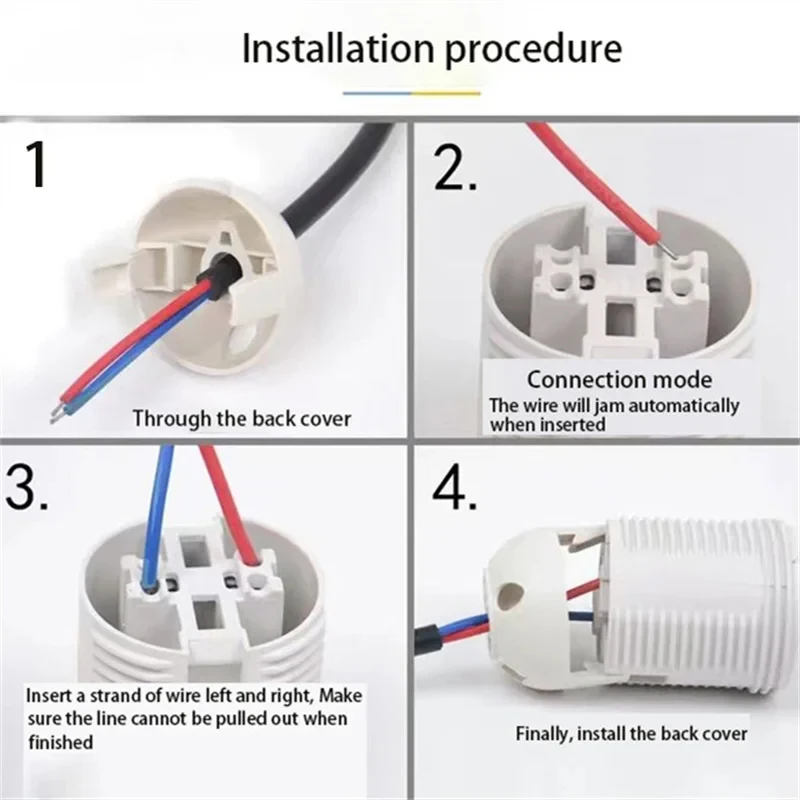 Installation procedure

1

Through the back cover

2.

Connection mode
The wire will jam automatically when inserted

3.

Insert a strand of wire left and right, Make sure the line cannot be pulled out when finished

4.

Finally, install the back cover