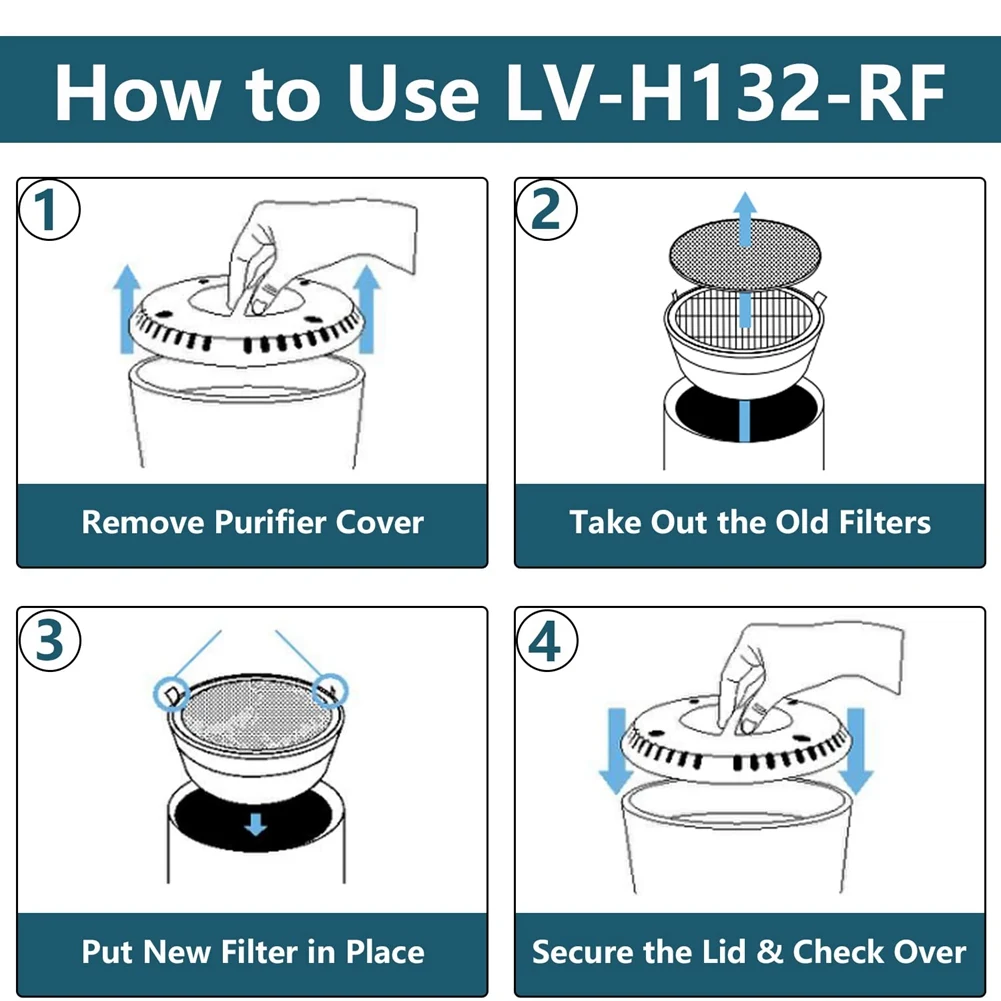 How to Use LV-H132-RF

1

Remove Purifier Cover

2

Take Out the Old Filters

3

Put New Filter in Place

4

Secure the Lid & Check Over