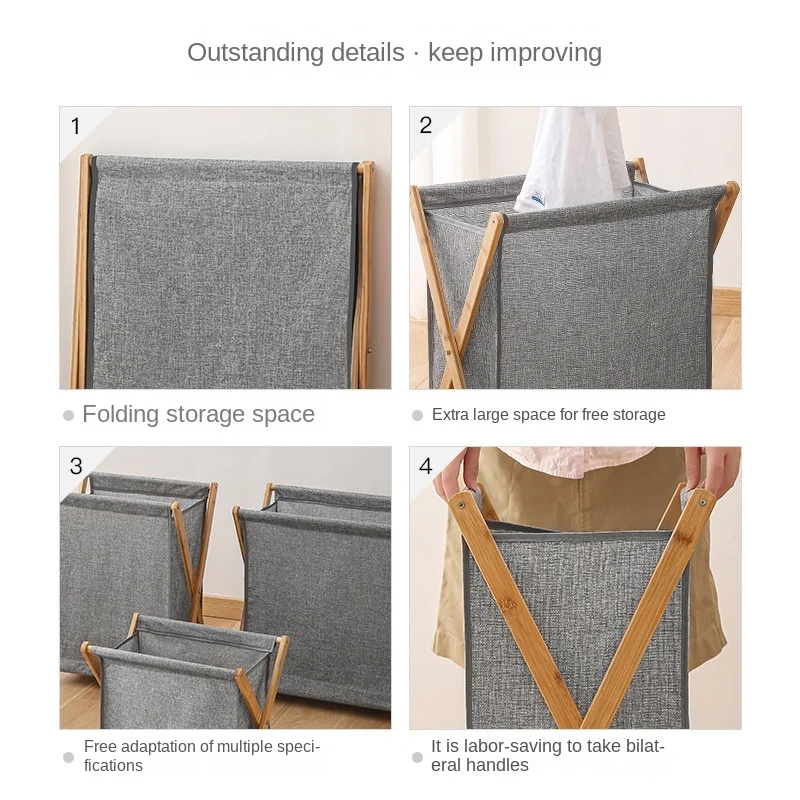 Outstanding details · keep improving

1

Folding storage space

2

Extra large space for free storage

3

Free adaptation of multiple specifications

4

It is labor-saving to take bilateral handles