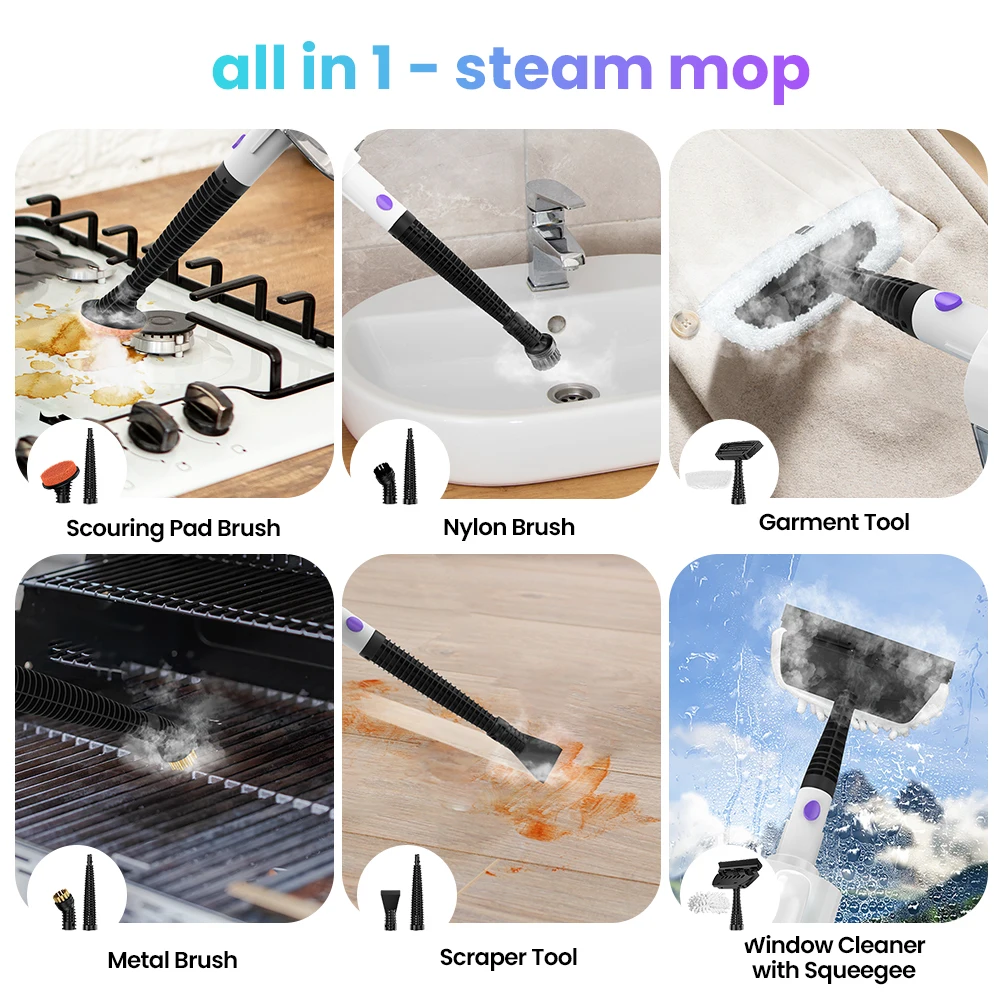 all in 1 - steam mop

Scouring Pad Brush

Nylon Brush

Garment Tool

Metal Brush

Scraper Tool

Window Cleaner with Squeegee